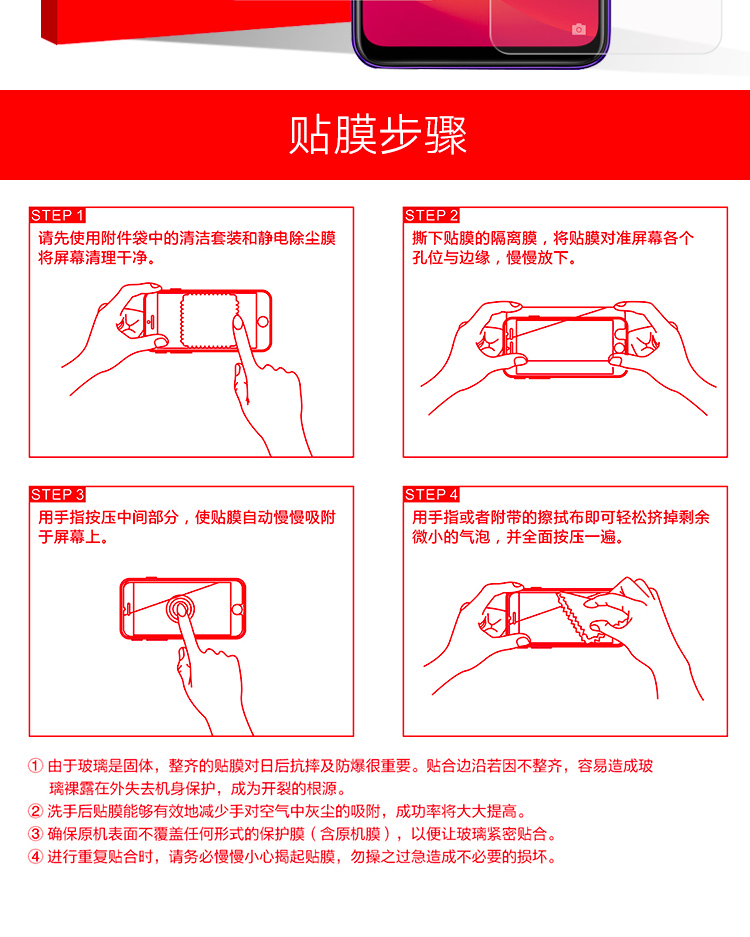 贴膜步骤

STEP 1
请先使用附件袋中的清洁套装和静电除尘膜将屏幕清理干净。

STEP 2
撕下贴膜的隔离膜，将贴膜对准屏幕各个孔位与边缘，慢慢放下。

STEP 3
用手指按压中间部分，使贴膜自动慢慢吸附于屏幕上。

STEP 4
用手指或者附带的擦拭布即可轻松挤掉剩余微小的气泡，并全面按压一遍。

① 由于玻璃是固体，整齐的贴膜对日后抗摔及防爆很重要。贴合边沿若因不整齐，容易造成玻璃裸露在外失去机身保护，成为开裂的根源。
② 洗手后贴膜能够有效地减少手对空气中灰尘的吸附，成功率将大大提高。
③ 确保原机表面不覆盖任何形式的保护膜（含原机膜），以便让玻璃紧密贴合。
④ 进行重复贴合时，请务必慢慢小心揭起贴膜，勿操之过急造成不必要的损坏。