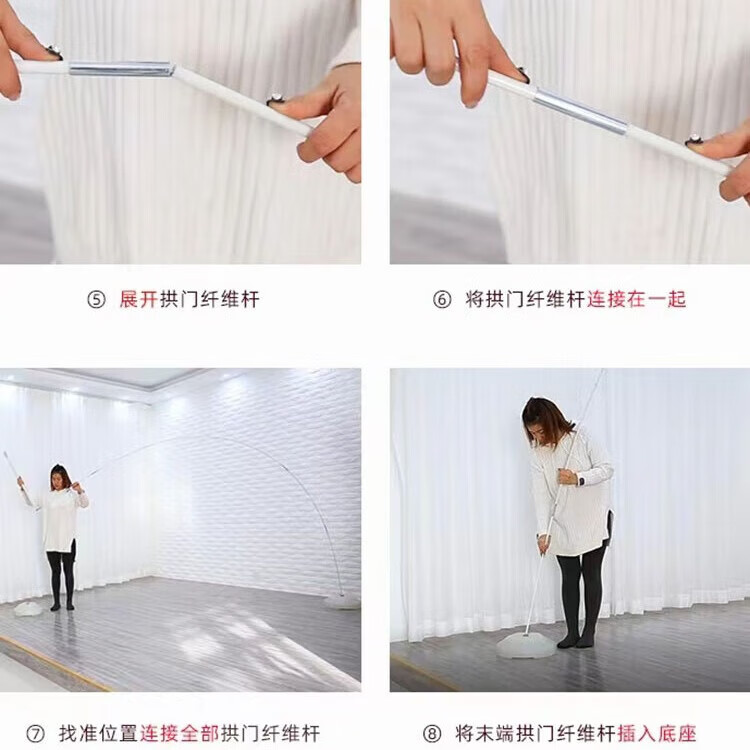 ⑤ 展开拱门纤维杆

⑥ 将拱门纤维杆连接在一起

⑦ 找准位置连接全部拱门纤维杆

⑧ 将末端拱门纤维杆插入底座