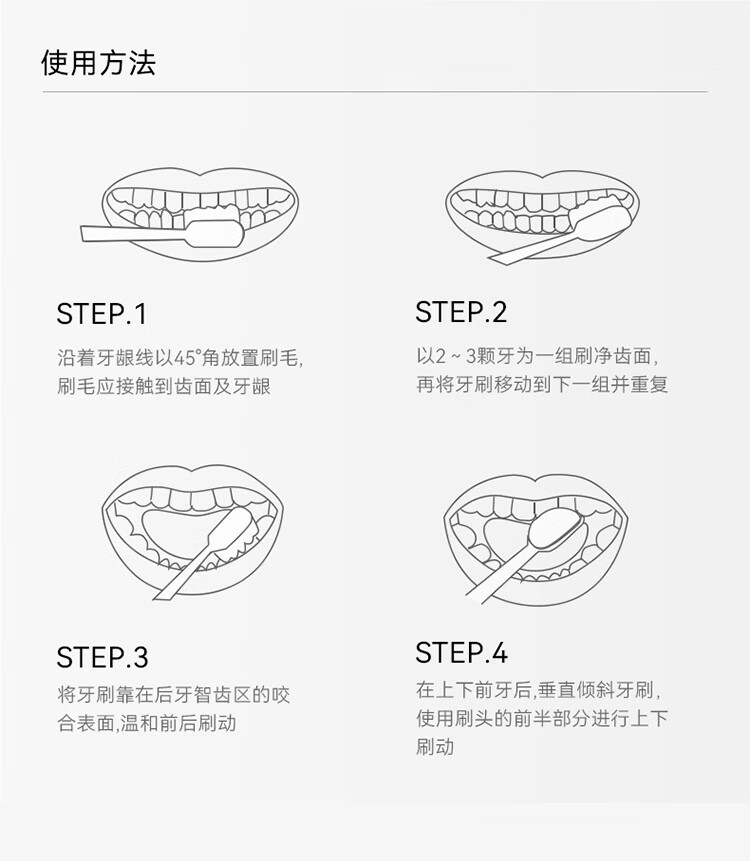 使用方法

STEP.1

沿着牙龈线以45°角放置刷毛，刷毛应接触到齿面及牙龈

STEP.2

以2 ~ 3颗牙为一组刷净齿面，再将牙刷移动到下一组并重复

STEP.3

将牙刷靠在后牙智齿区的咬合表面，温和前后刷动

STEP.4

在上下前牙后，垂直倾斜牙刷，使用刷头的前半部分进行上下刷动