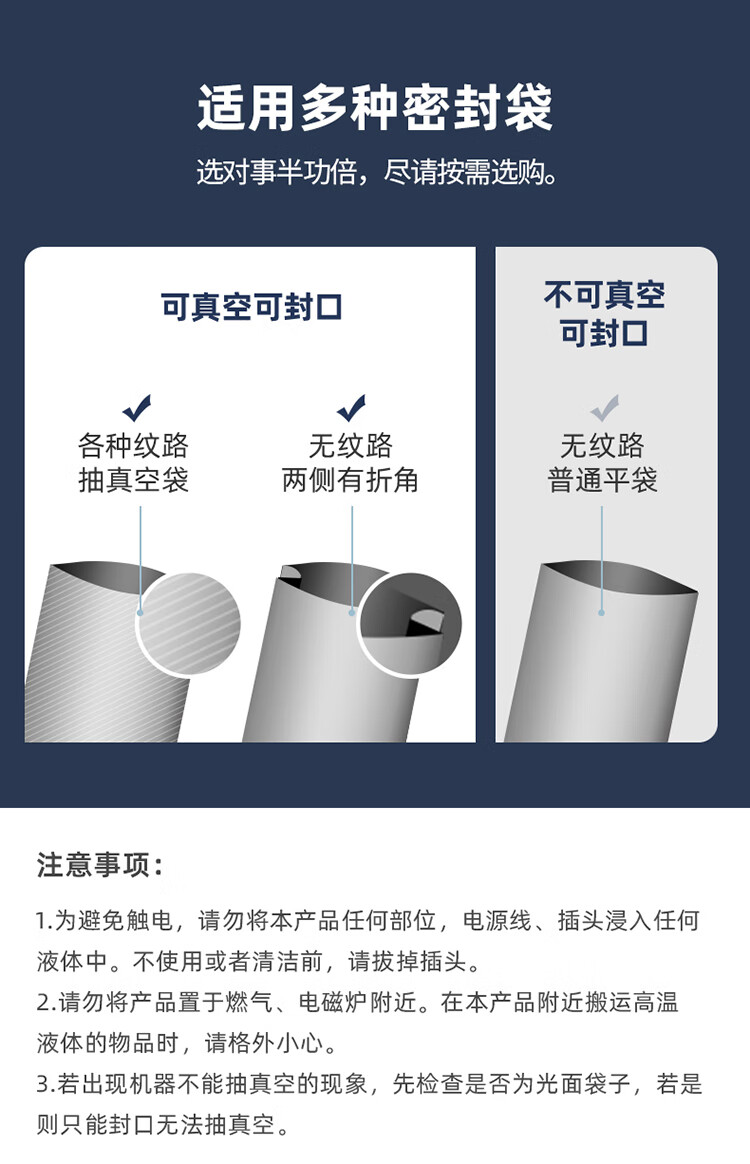 适用多种密封袋

选对事半功倍，尽请按需选购。

可真空可封口

各种纹路
抽真空袋

无纹路
两侧有折角

不可真空
可封口

无纹路
普通平袋

注意事项：

1.为避免触电，请勿将本产品任何部位，电源线、插头浸入任何液体中。不使用或者清洁前，请拔掉插头。

2.请勿将产品置于燃气、电磁炉附近。在本产品附近搬运高温液体的物品时，请格外小心。

3.若出现机器不能抽真空的现象，先检查是否为光面袋子，若是则只能封口无法抽真空。