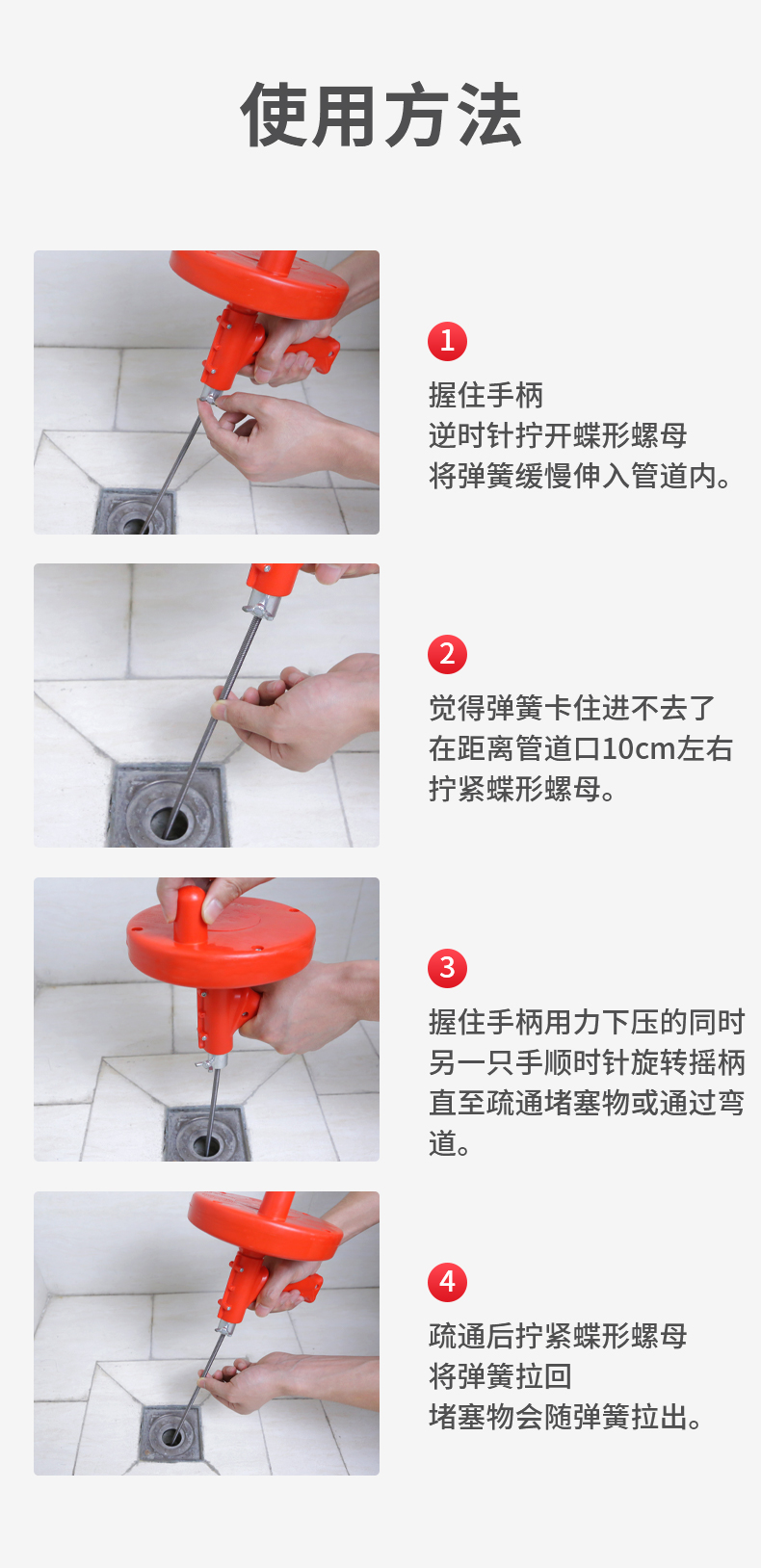 使用方法

1
握住手柄
逆时针拧开蝶形螺母
将弹簧缓慢伸入管道内。

2
觉得弹簧卡住进不去了
在距离管道口10cm左右
拧紧蝶形螺母。

3
握住手柄用力下压的同时
另一只手顺时针旋转摇柄
直至疏通堵塞物或通过弯道。

4
疏通后拧紧蝶形螺母
将弹簧拉回
堵塞物会随弹簧拉出。