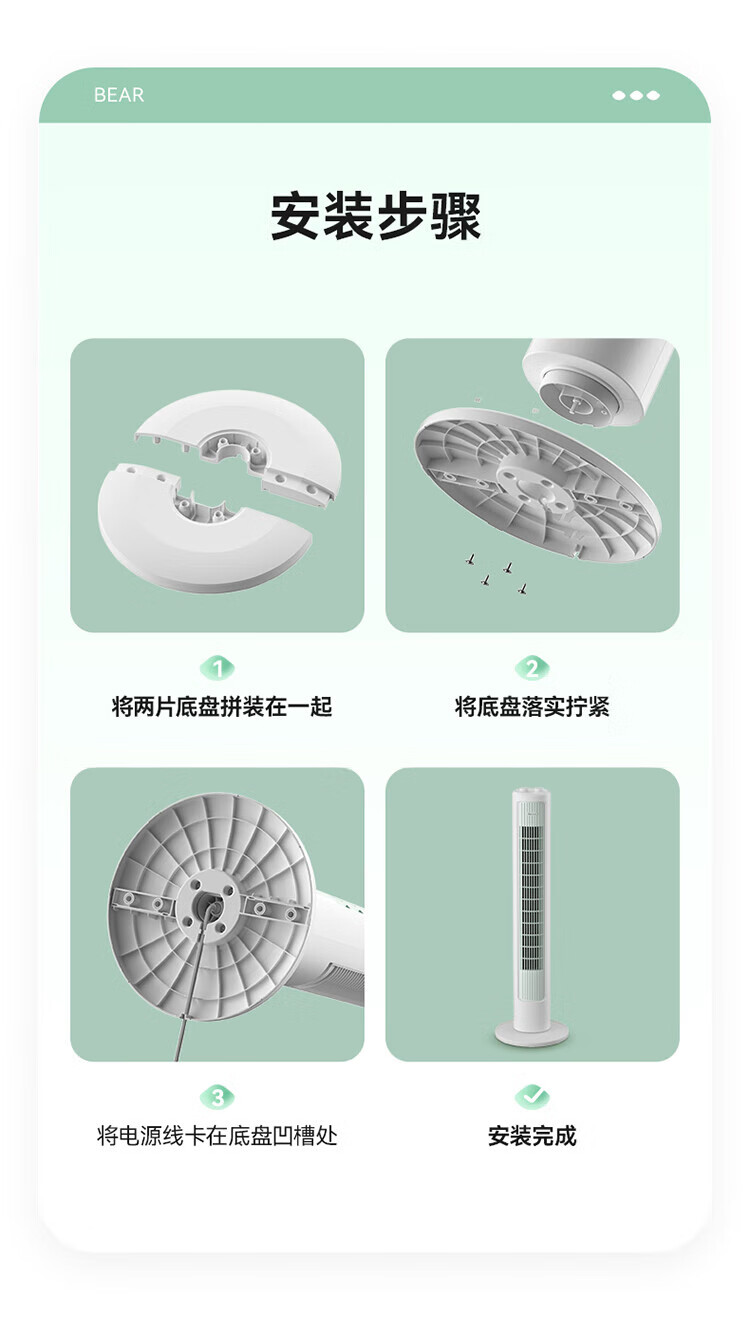 BEAR

安装步骤

1
将两片底盘拼装在一起

2
将底盘落实拧紧

3
将电源线卡在底盘凹槽处

安装完成