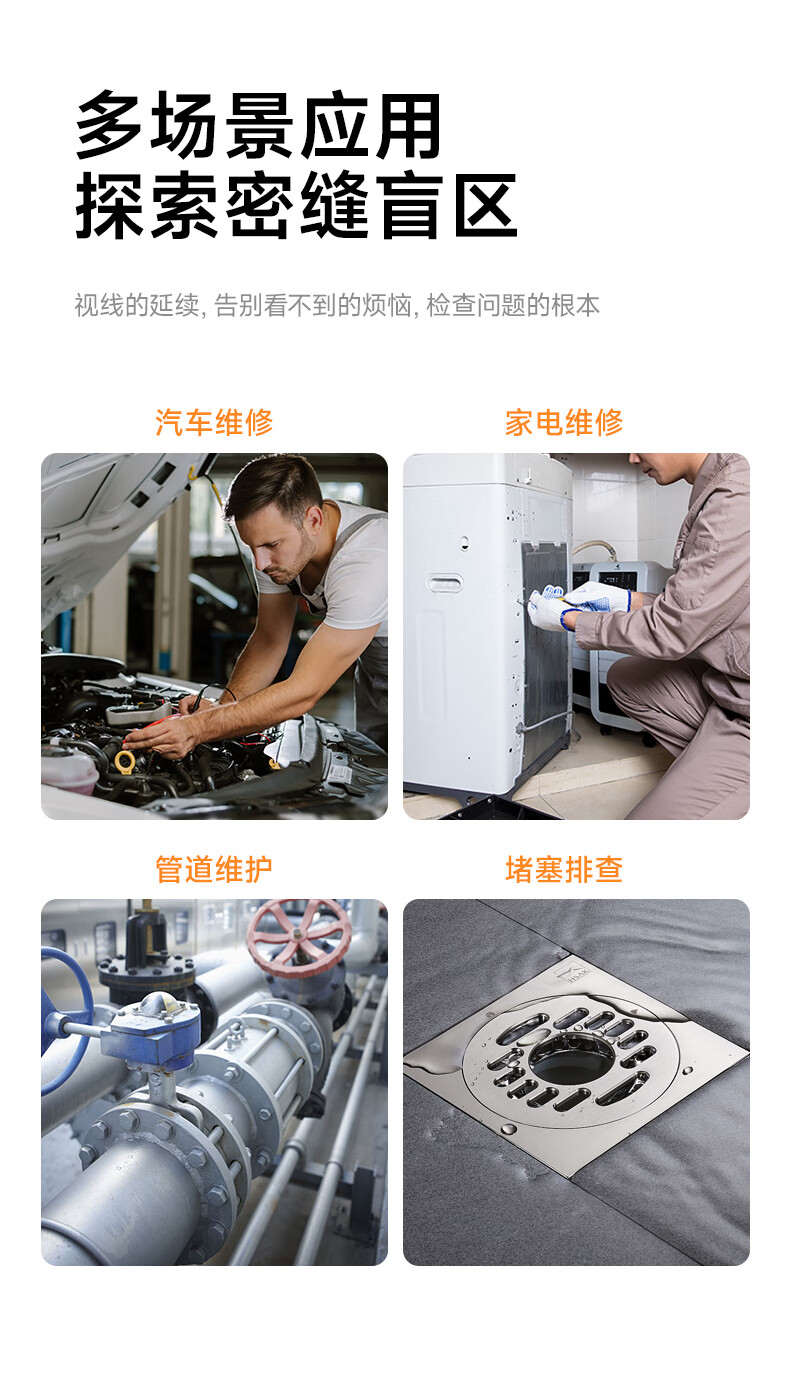 多场景应用
探索密缝盲区

视线的延续, 告别看不到的烦恼, 检查问题的根本

汽车维修

家电维修

管道维护

堵塞排查