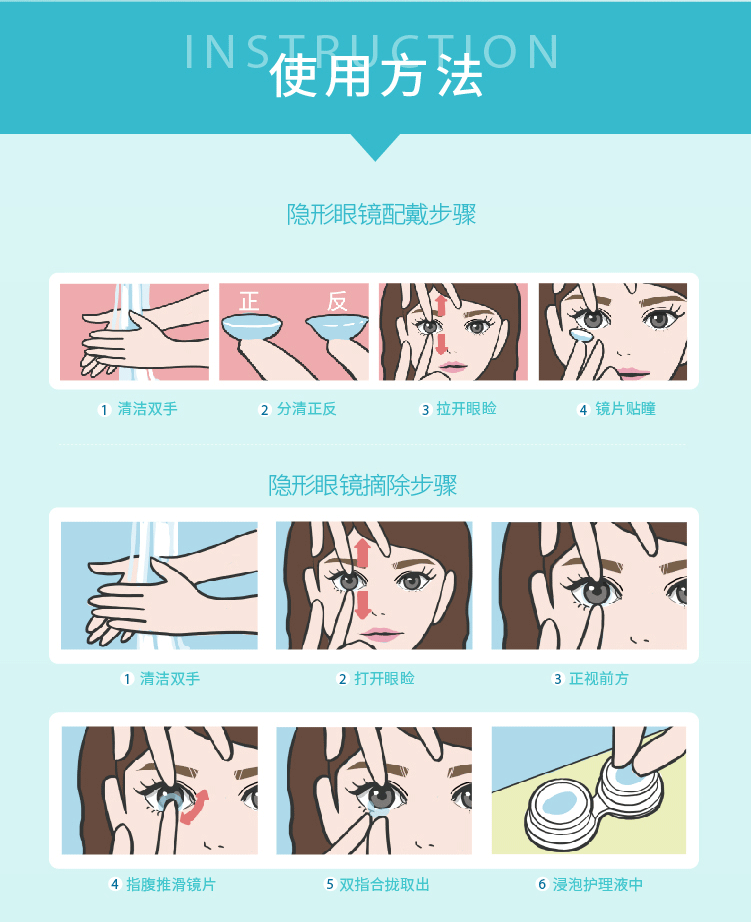 INSTRUCTION
使用方法

隐形眼镜配戴步骤

正 反

1 清洁双手
2 分清正反
3 拉开眼睑
4 镜片贴瞳

隐形眼镜摘除步骤

1 清洁双手
2 打开眼睑
3 正视前方
4 指腹推滑镜片
5 双指合拢取出
6 浸泡护理液中