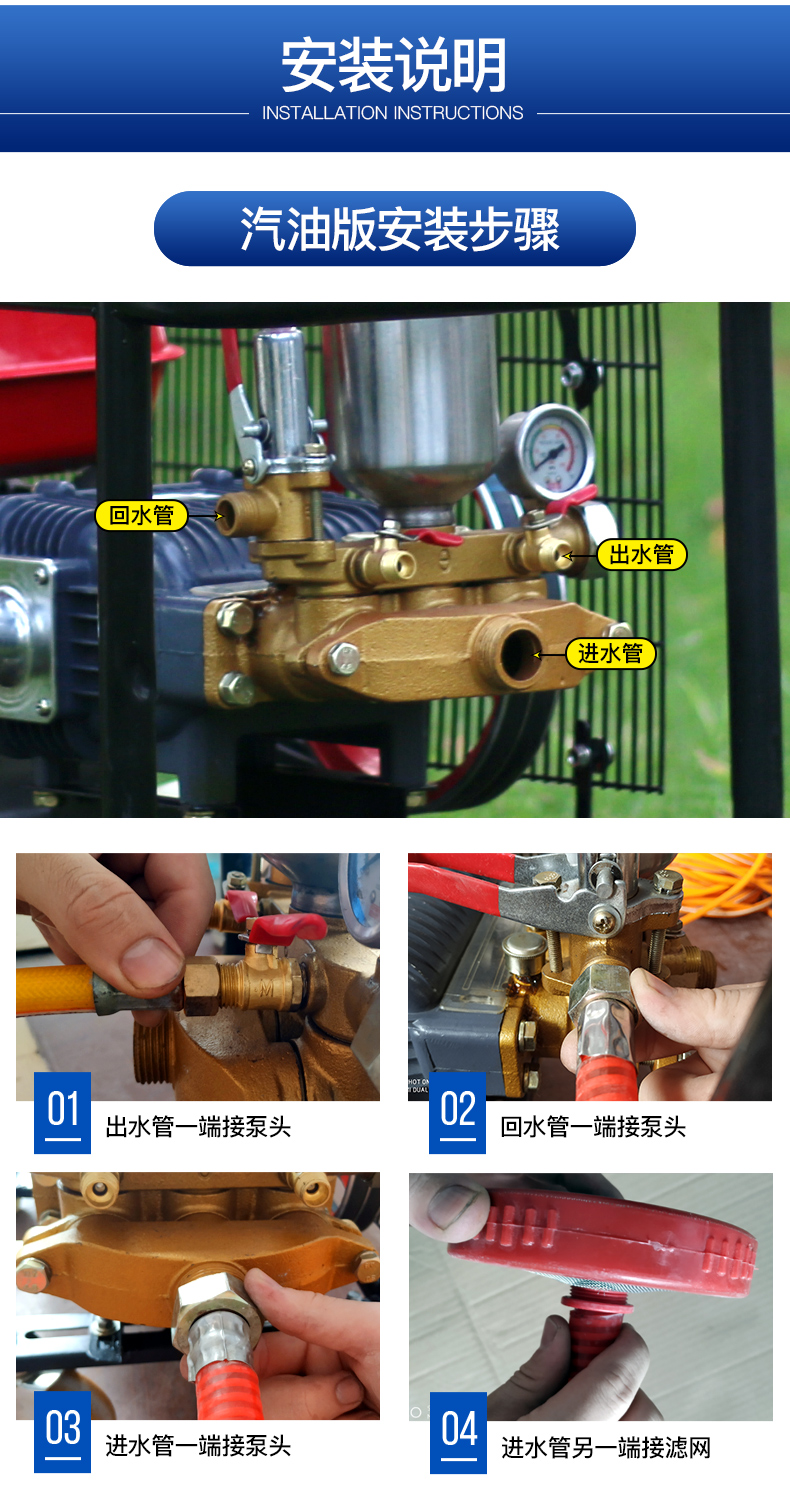 安装说明
INSTALLATION INSTRUCTIONS

汽油版安装步骤

回水管
出水管
进水管

01
出水管一端接泵头

02
回水管一端接泵头

03
进水管一端接泵头

04
进水管另一端接滤网