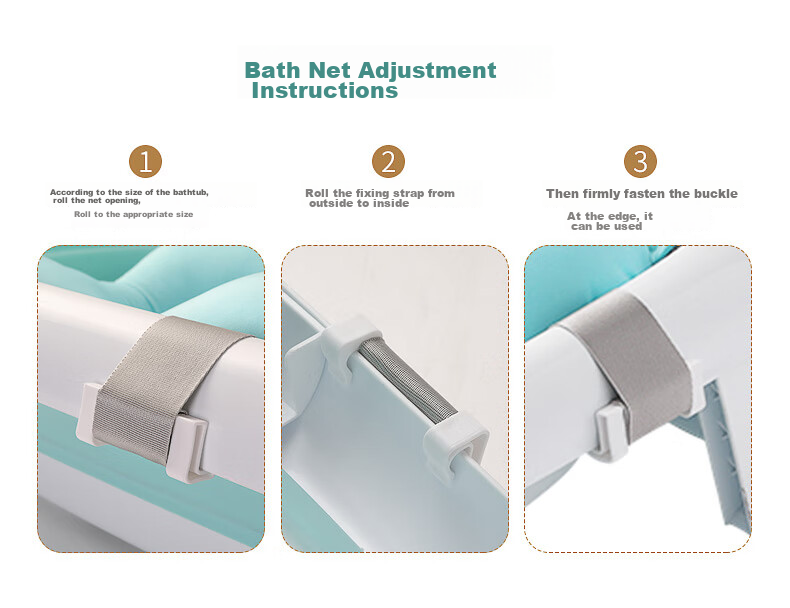 Bath Net Adjustment Instructions

1

According to the size of the bathtub, roll the net opening,

Roll to the appropriate size

2

Roll the fixing strap from outside to inside

3

Then firmly fasten the buckle

At the edge, it can be used