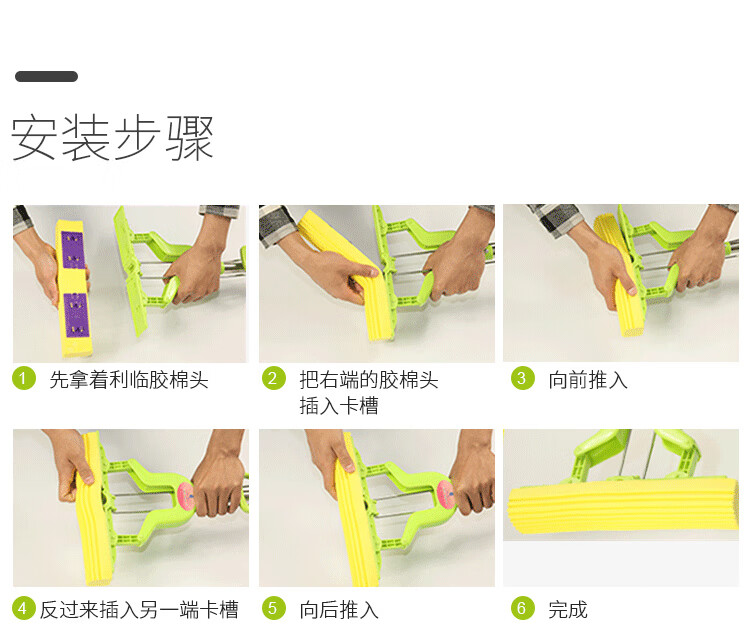 安装步骤

1 先拿着利临胶棉头

2 把右端的胶棉头插入卡槽

3 向前推入

4 反过来插入另一端卡槽

5 向后推入

6 完成