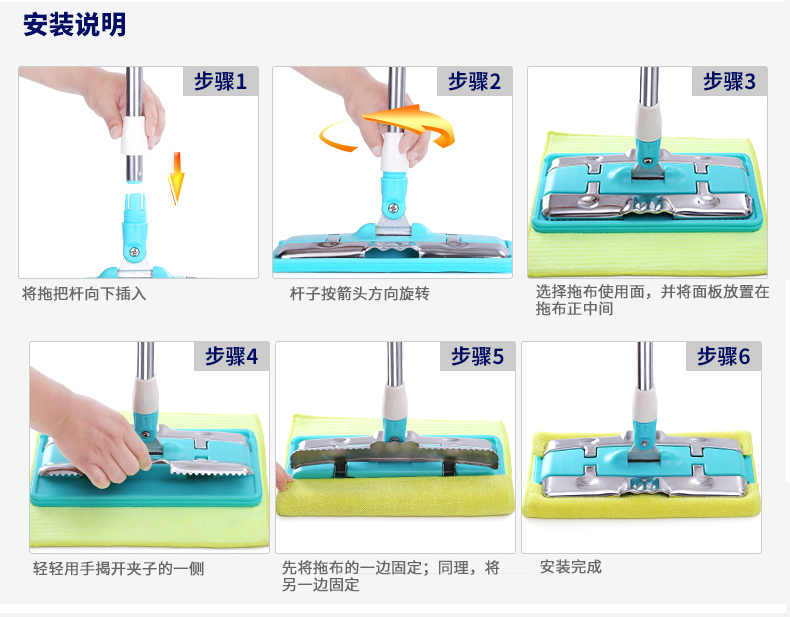 安装说明

步骤1

将拖把杆向下插入

步骤2

杆子按箭头方向旋转

步骤3

选择拖布使用面，并将面板放置在拖布正中间

步骤4

轻轻用手揭开夹子的一侧

步骤5

先将拖布的一边固定；同理，将另一边固定

步骤6

安装完成