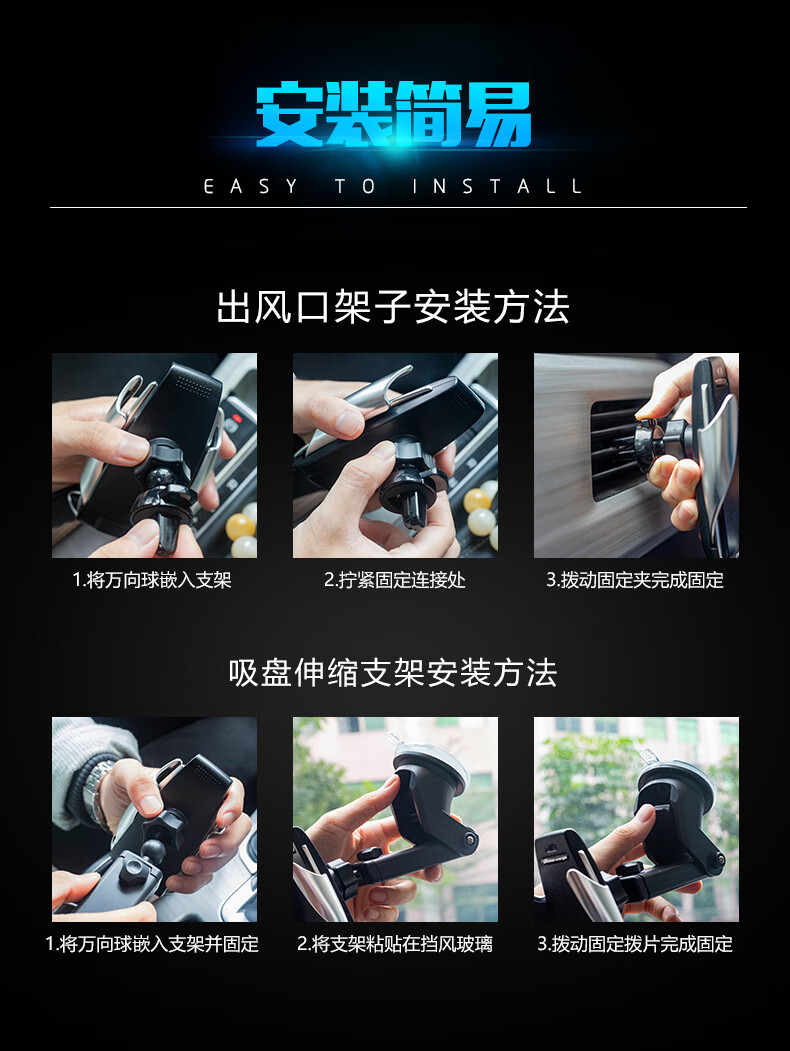 安装简易

EASY TO INSTALL

出风口架子安装方法

1.将万向球嵌入支架

2.拧紧固定连接处

3.拨动固定夹完成固定

吸盘伸缩支架安装方法

1.将万向球嵌入支架并固定

2.将支架粘贴在挡风玻璃

3.拨动固定拨片完成固定