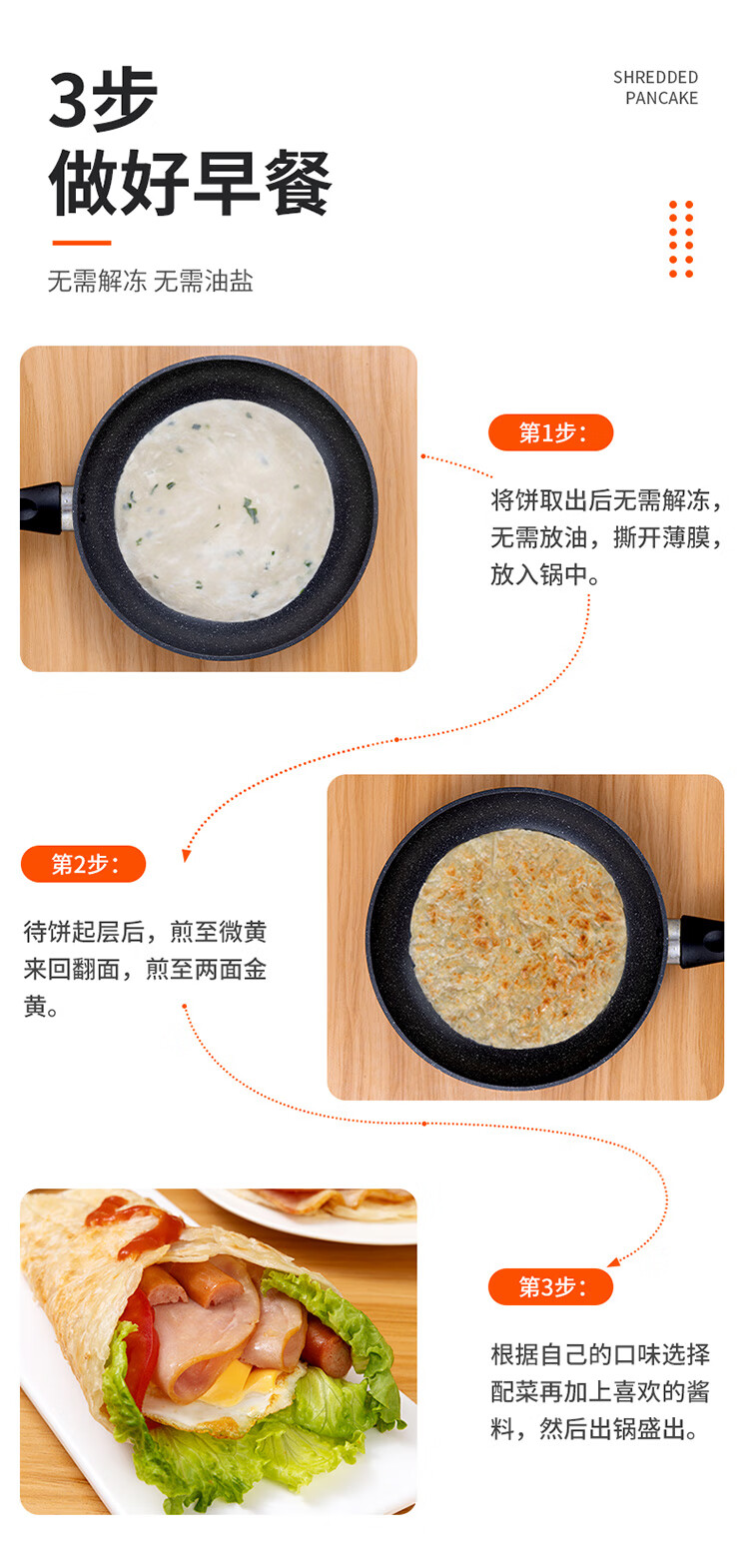 3步
做好早餐

SHREDDED
PANCAKE

无需解冻 无需油盐

第1步：

将饼取出后无需解冻，无需放油，撕开薄膜，放入锅中。

第2步：

待饼起层后，煎至微黄来回翻面，煎至两面金黄。

第3步：

根据自己的口味选择配菜再加上喜欢的酱料，然后出锅盛出。