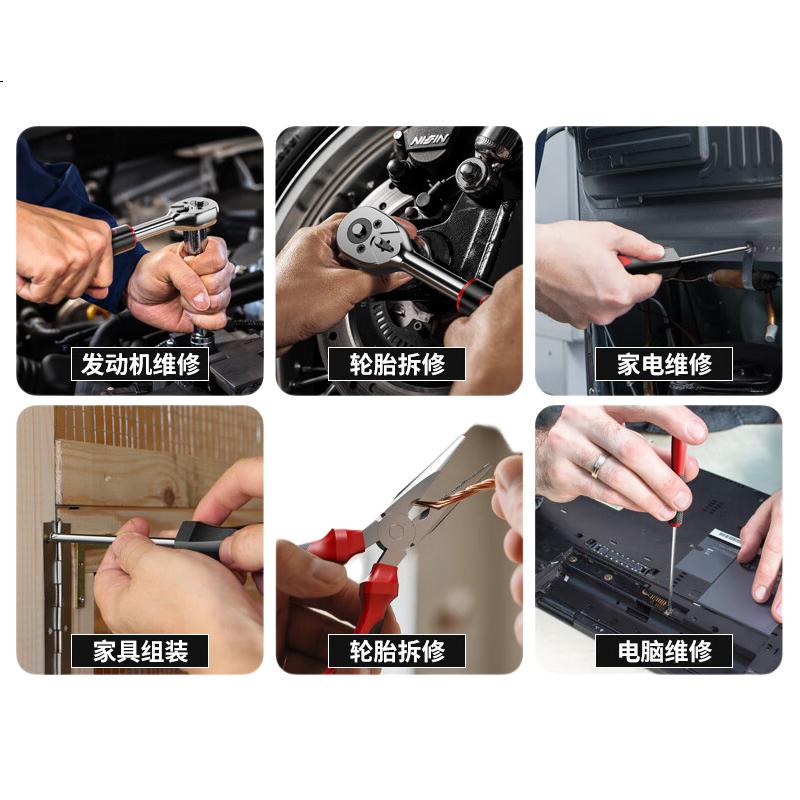 发动机维修

轮胎拆修

家电维修

家具组装

轮胎拆修

电脑维修