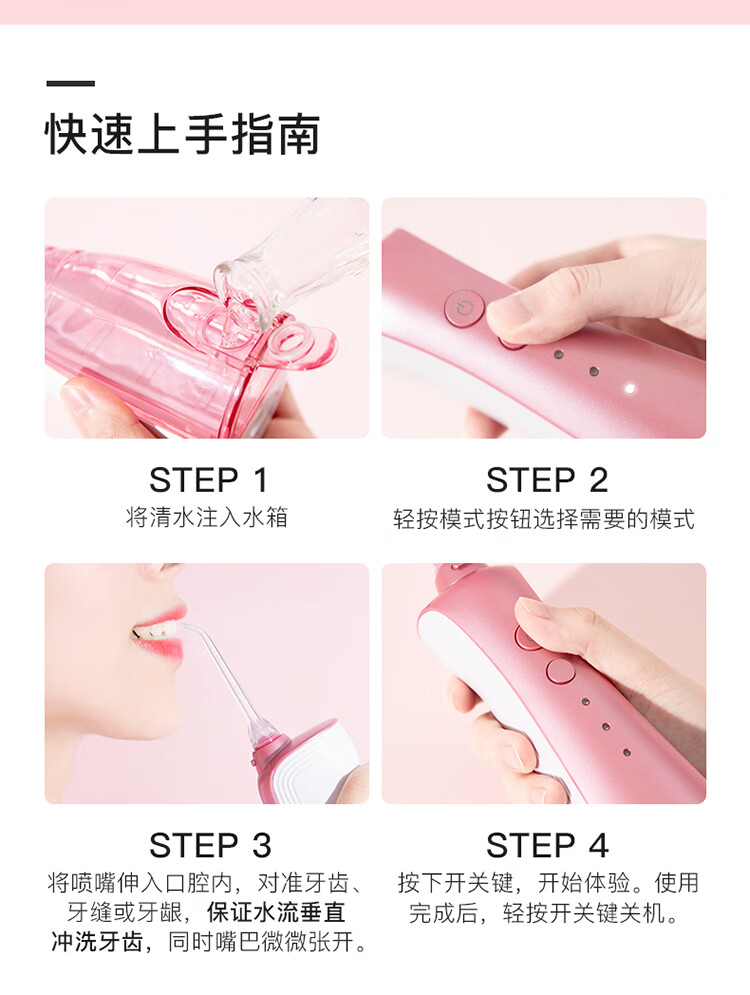 快速上手指南

STEP 1
将清水注入水箱

STEP 2
轻按模式按钮选择需要的模式

STEP 3
将喷嘴伸入口腔内，对准牙齿、牙缝或牙龈，保证水流垂直冲洗牙齿，同时嘴巴微微张开。

STEP 4
按下开关键，开始体验。使用完成后，轻按开关键关机。