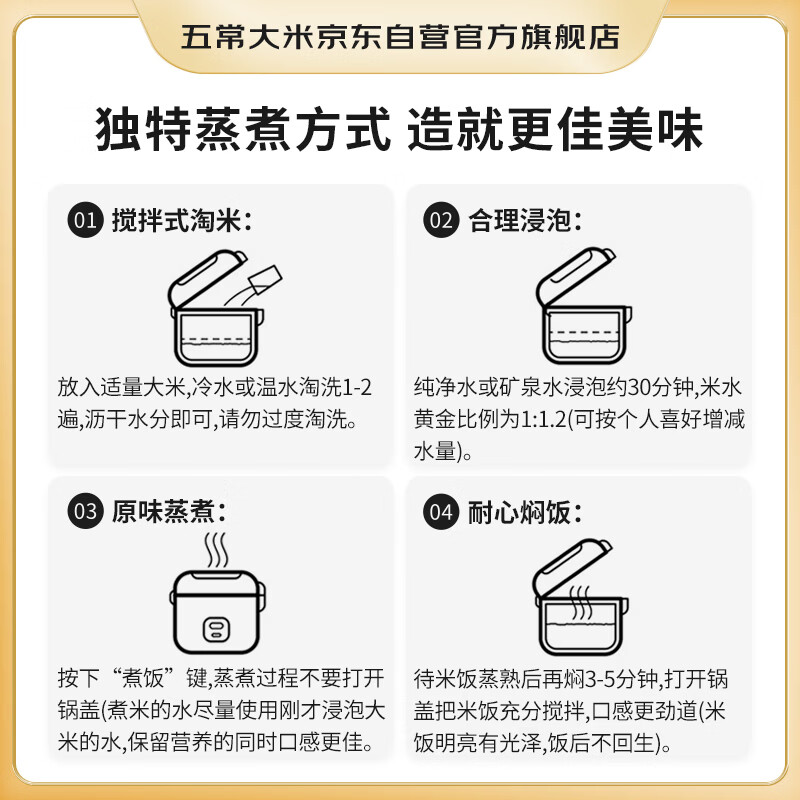 五常大米京东自营官方旗舰店

独特蒸煮方式 造就更佳美味

01 搅拌式淘米：

放入适量大米,冷水或温水淘洗1-2遍,沥干水分即可,请勿过度淘洗。

02 合理浸泡：

纯净水或矿泉水浸泡约30分钟,米水黄金比例为1:1.2(可按个人喜好增减水量)。

03 原味蒸煮：

按下“煮饭”键,蒸煮过程不要打开锅盖(煮米的水尽量使用刚才浸泡大米的水,保留营养的同时口感更佳。

04 耐心焖饭：

待米饭蒸熟后再焖3-5分钟,打开锅盖把米饭充分搅拌,口感更劲道(米饭明亮有光泽,饭后不回生)。