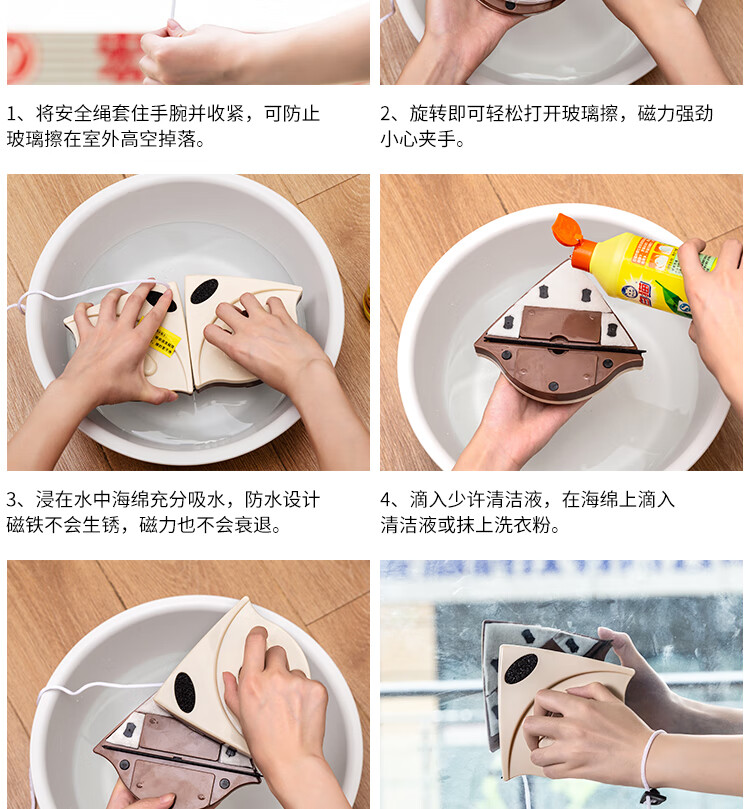 1、将安全绳套住手腕并收紧，可防止玻璃擦在室外高空掉落。

2、旋转即可轻松打开玻璃擦，磁力强劲小心夹手。

3、浸在水中海绵充分吸水，防水设计磁铁不会生锈，磁力也不会衰退。

4、滴入少许清洁液，在海绵上滴入清洁液或抹上洗衣粉。