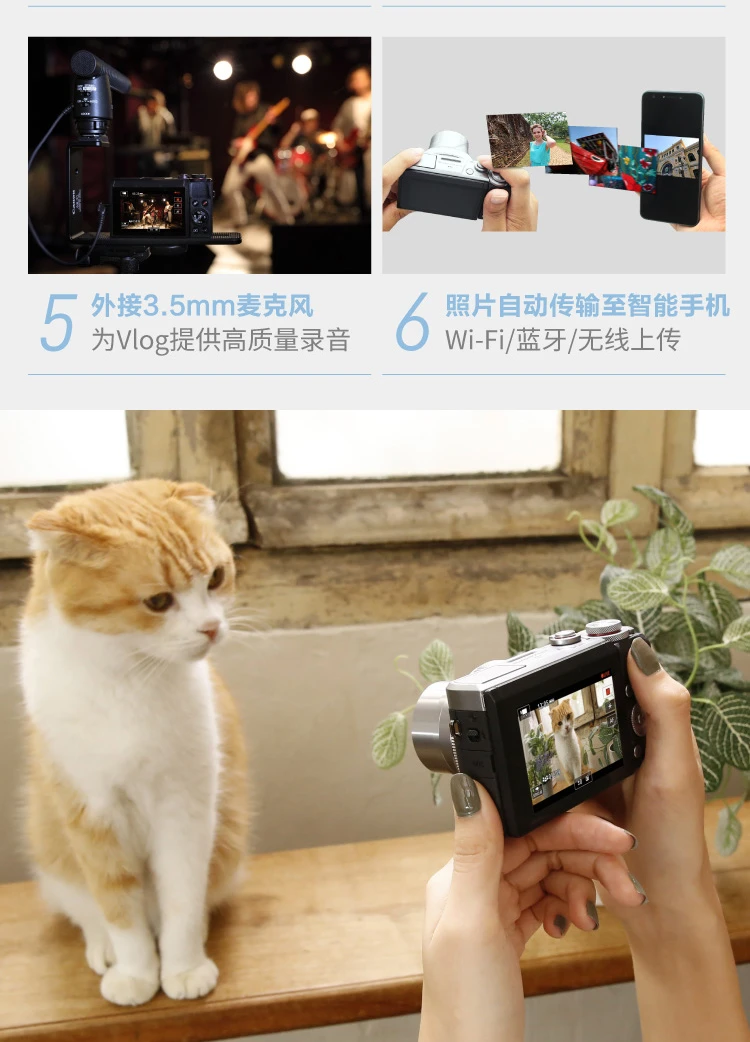 5 外接3.5mm麦克风
为Vlog提供高质量录音

6 照片自动传输至智能手机
Wi-Fi/蓝牙/无线上传