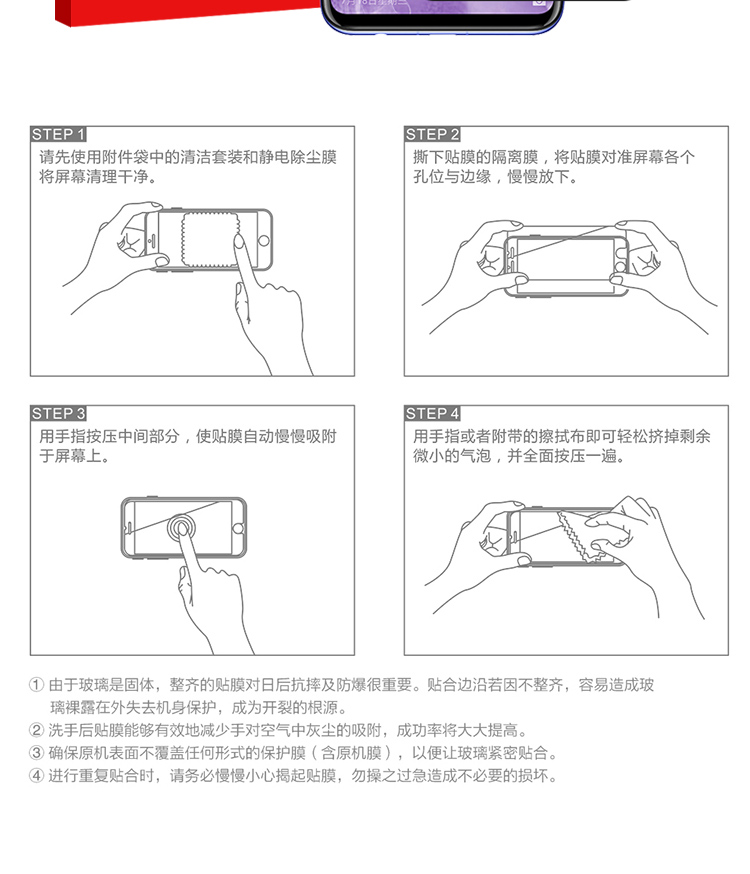 STEP 1
请先使用附件袋中的清洁套装和静电除尘膜将屏幕清理干净。

STEP 2
撕下贴膜的隔离膜，将贴膜对准屏幕各个孔位与边缘，慢慢放下。

STEP 3
用手指按压中间部分，使贴膜自动慢慢吸附于屏幕上。

STEP 4
用手指或者附带的擦拭布即可轻松挤掉剩余微小的气泡，并全面按压一遍。

① 由于玻璃是固体，整齐的贴膜对日后抗摔及防爆很重要。贴合边沿若因不整齐，容易造成玻璃裸露在外失去机身保护，成为开裂的根源。
② 洗手后贴膜能够有效地减少手对空气中灰尘的吸附，成功率将大大提高。
③ 确保原机表面不覆盖任何形式的保护膜（含原机膜），以便让玻璃紧密贴合。
④ 进行重复贴合时，请务必慢慢小心揭起贴膜，勿操之过急造成不必要的损坏。