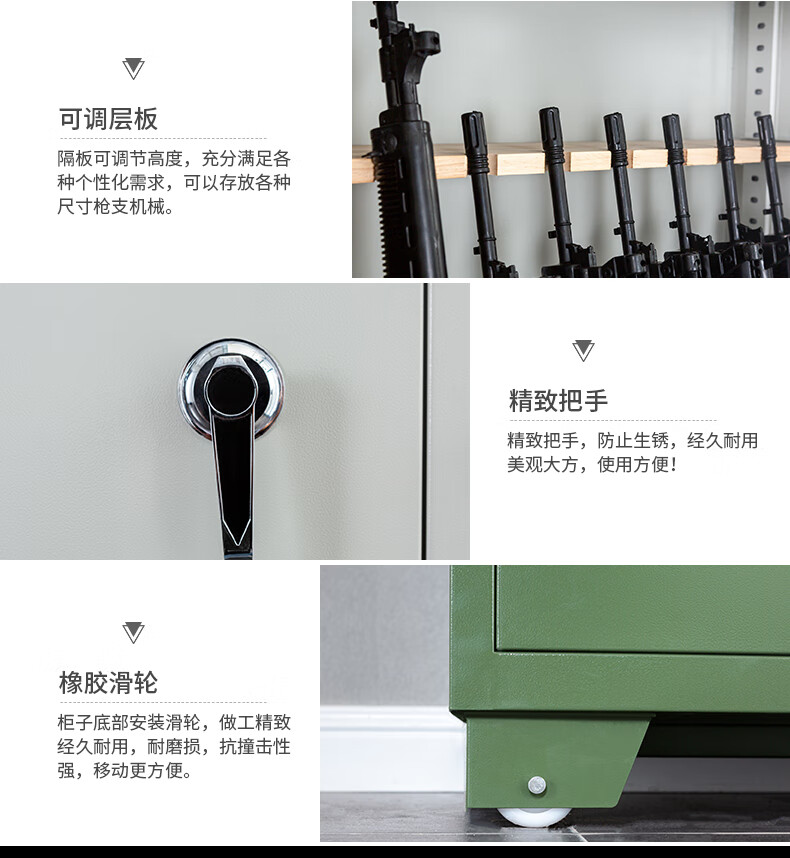 可调层板

隔板可调节高度，充分满足各种个性化需求，可以存放各种尺寸枪支机械。

精致把手

精致把手，防止生锈，经久耐用美观大方，使用方便！

橡胶滑轮

柜子底部安装滑轮，做工精致经久耐用，耐磨损，抗撞击性强，移动更方便。