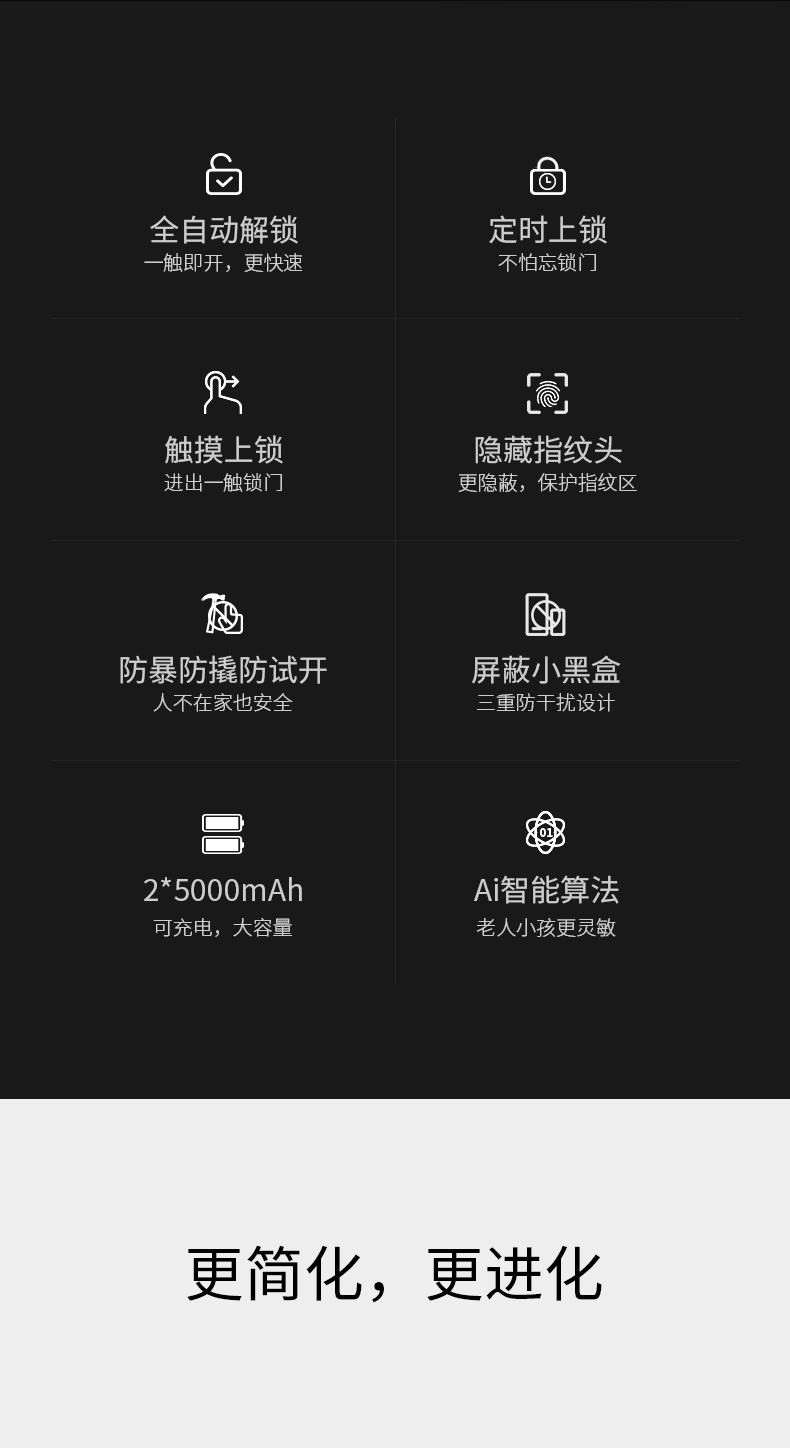 全自动解锁
一触即开，更快速

定时上锁
不怕忘锁门

触摸上锁
进出一触锁门

隐藏指纹头
更隐蔽，保护指纹区

防暴防撬防试开
人不在家也安全

屏蔽小黑盒
三重防干扰设计

2*5000mAh
可充电，大容量

Ai智能算法
老人小孩更灵敏

更简化，更进化