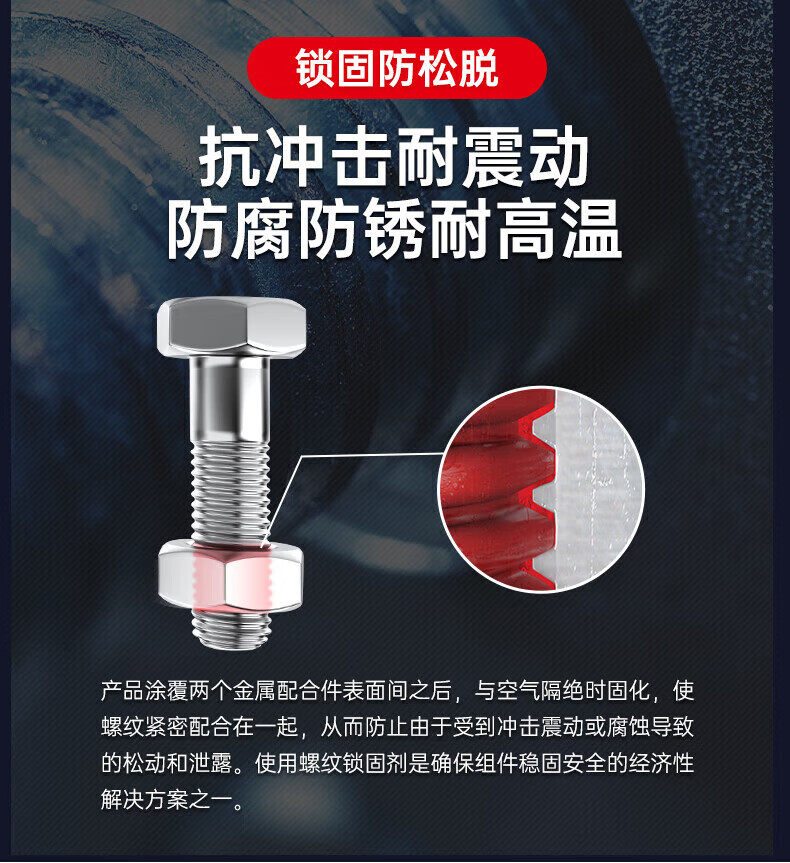 锁固防松脱

抗冲击耐震动
防腐防锈耐高温

产品涂覆两个金属配合件表面间之后，与空气隔绝时固化，使螺纹紧密配合在一起，从而防止由于受到冲击震动或腐蚀导致的松动和泄露。使用螺纹锁固剂是确保组件稳固安全的经济性解决方案之一。