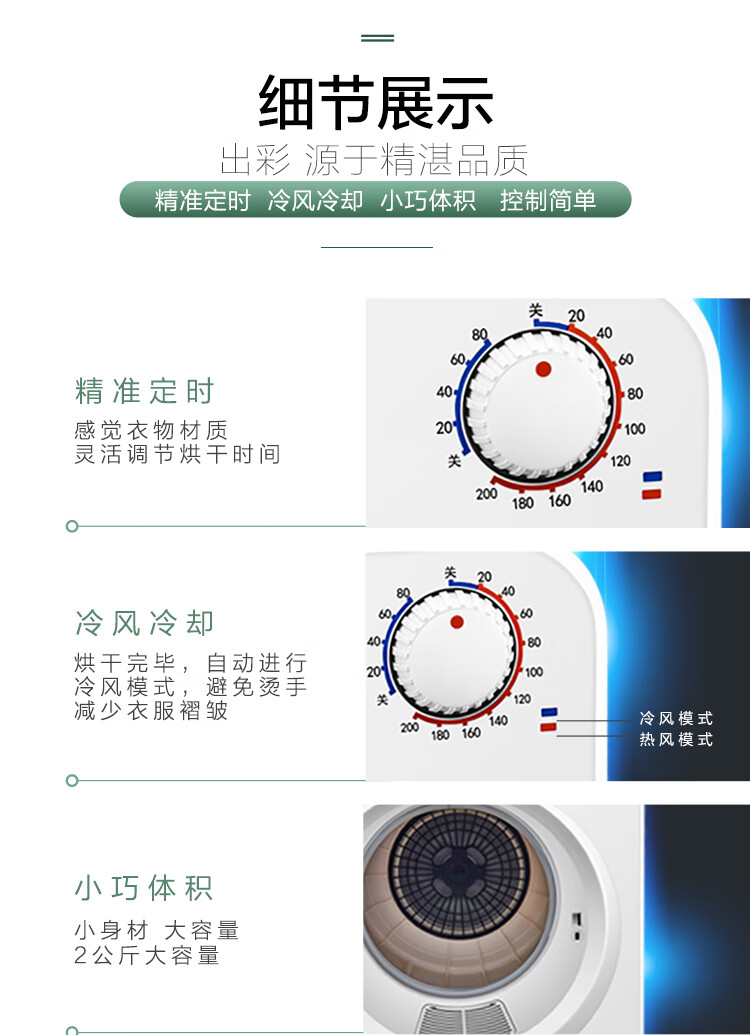 细节展示

出彩 源于精湛品质

精准定时 冷风冷却 小巧体积 控制简单

精准定时

感觉衣物材质
灵活调节烘干时间

关 20 40 60 80 100 120 140 160 180 200 关 20 40 60 80

冷风冷却

烘干完毕，自动进行冷风模式，避免烫手减少衣服褶皱

关 20 40 60 80 100 120 140 160 180 200 关 20 40 60 80

冷风模式
热风模式

小巧体积

小身材 大容量
2公斤大容量