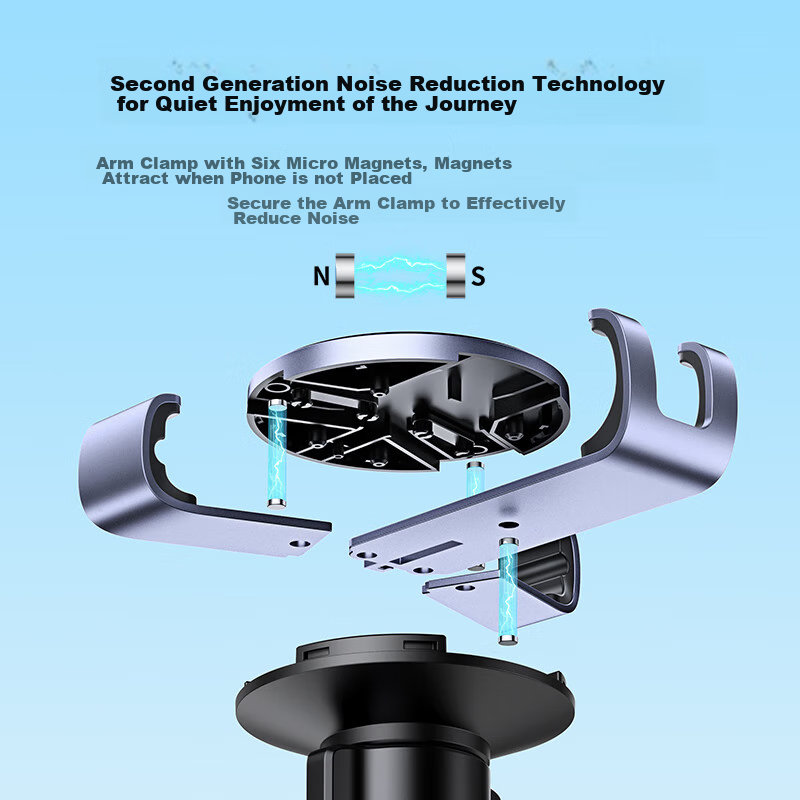 Second Generation Noise Reduction Technology for Quiet Enjoyment of the Journey

Arm Clamp with Six Micro Magnets, Magnets Attract when Phone is not Placed

Secure the Arm Clamp to Effectively Reduce Noise

N S