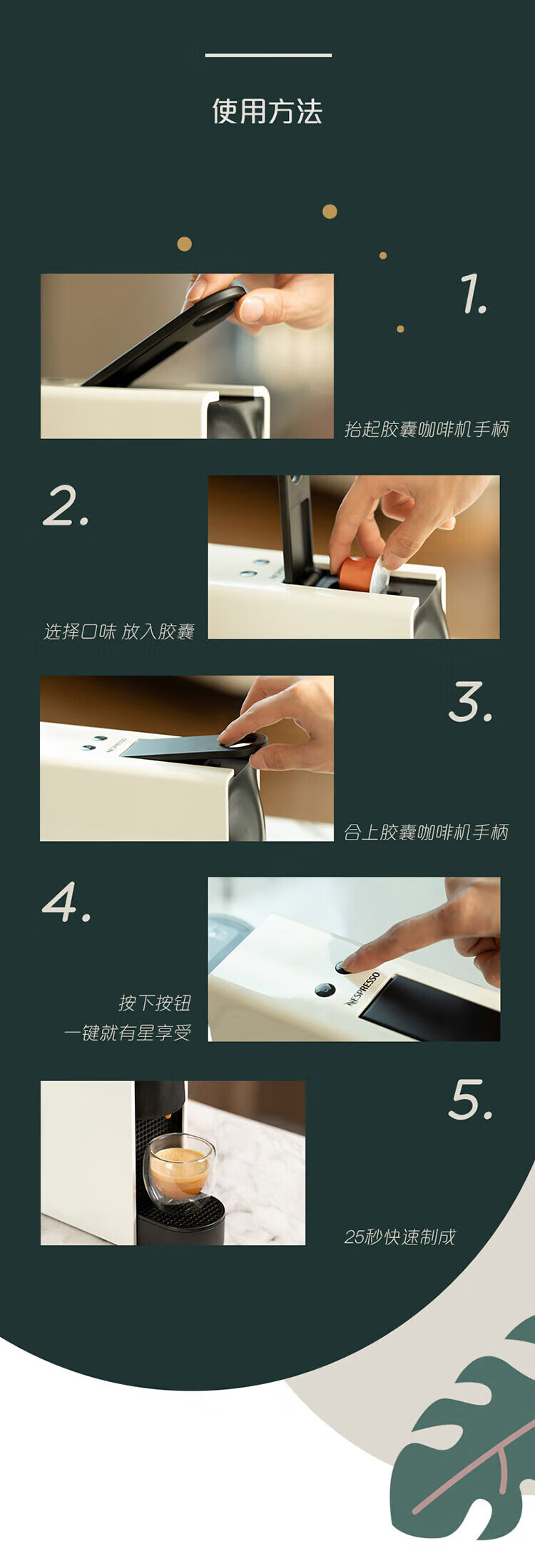 使用方法

1.

抬起胶囊咖啡机手柄

2.

选择口味 放入胶囊

3.

合上胶囊咖啡机手柄

4.

按下按钮
一键就有星享受

NESPRESSO

5.

25秒快速制成