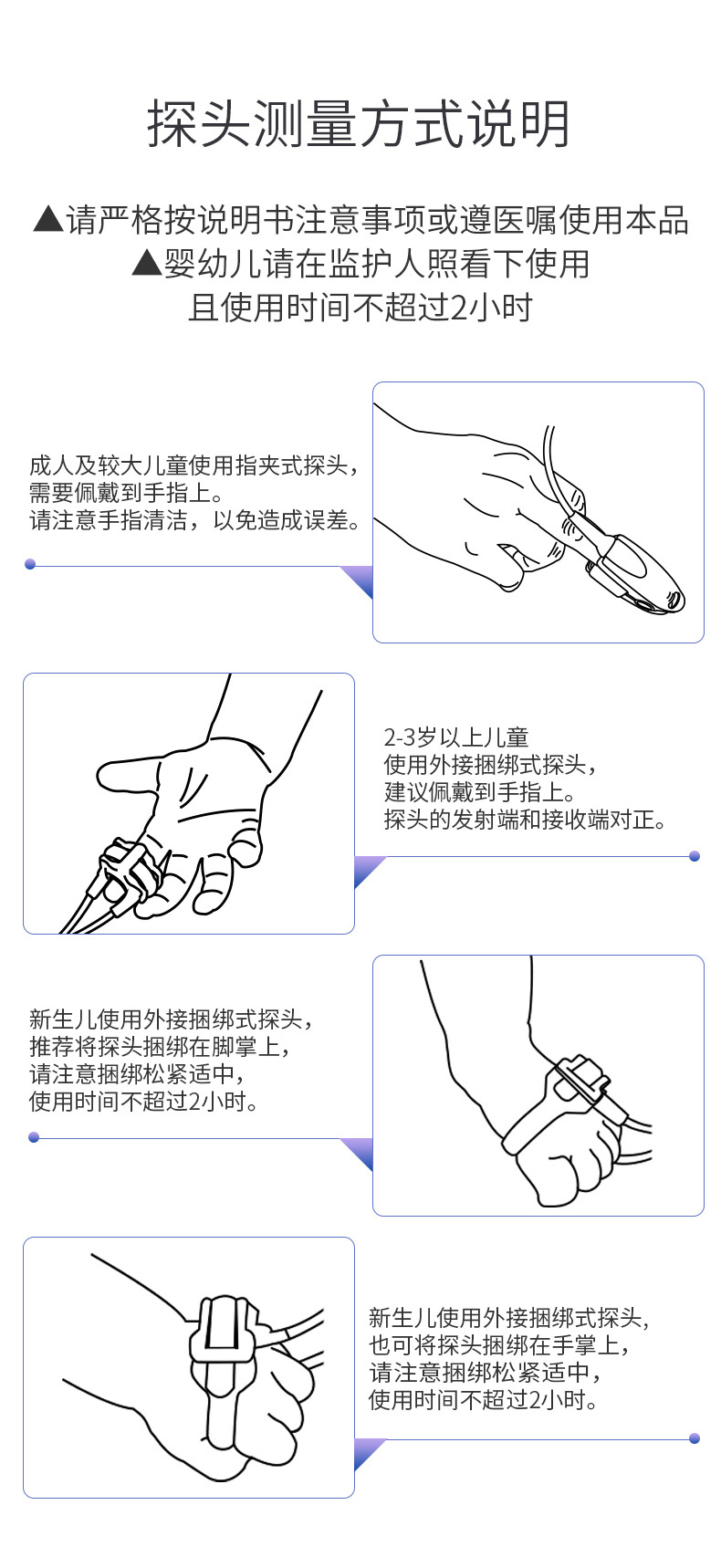 探头测量方式说明

▲请严格按说明书注意事项或遵医嘱使用本品
▲婴幼儿请在监护人照看下使用
且使用时间不超过2小时

成人及较大儿童使用指夹式探头，
需要佩戴到手指上。
请注意手指清洁，以免造成误差。

2-3岁以上儿童
使用外接捆绑式探头，
建议佩戴到手指上。
探头的发射端和接收端对正。

新生儿使用外接捆绑式探头，
推荐将探头捆绑在脚掌上，
请注意捆绑松紧适中，
使用时间不超过2小时。

新生儿使用外接捆绑式探头，
也可将探头捆绑在手掌上，
请注意捆绑松紧适中，
使用时间不超过2小时。