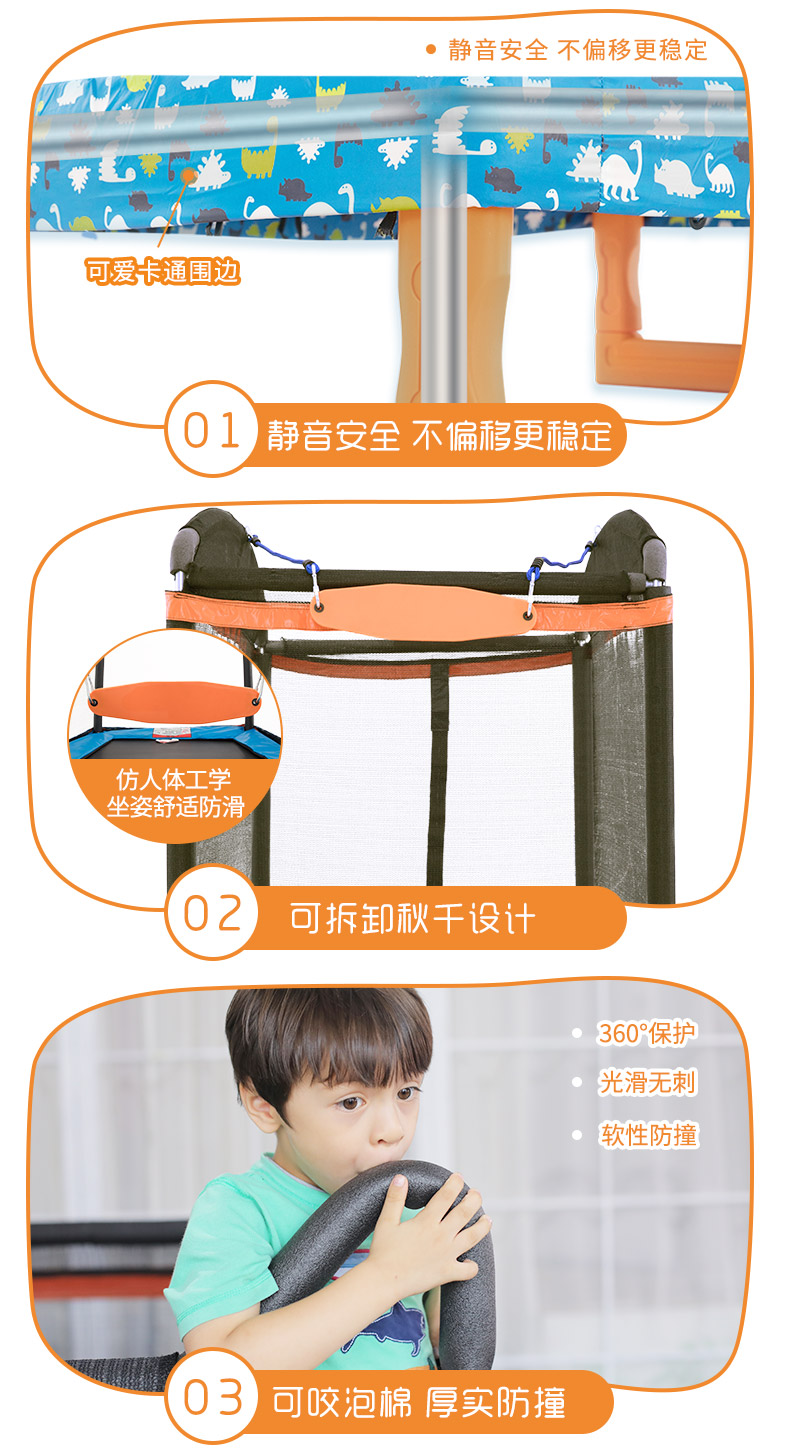 • 静音安全 不偏移更稳定

可爱卡通围边

01 静音安全 不偏移更稳定

仿人体工学
坐姿舒适防滑

02 可拆卸秋千设计

• 360°保护

• 光滑无刺

• 软性防撞

03 可咬泡棉 厚实防撞