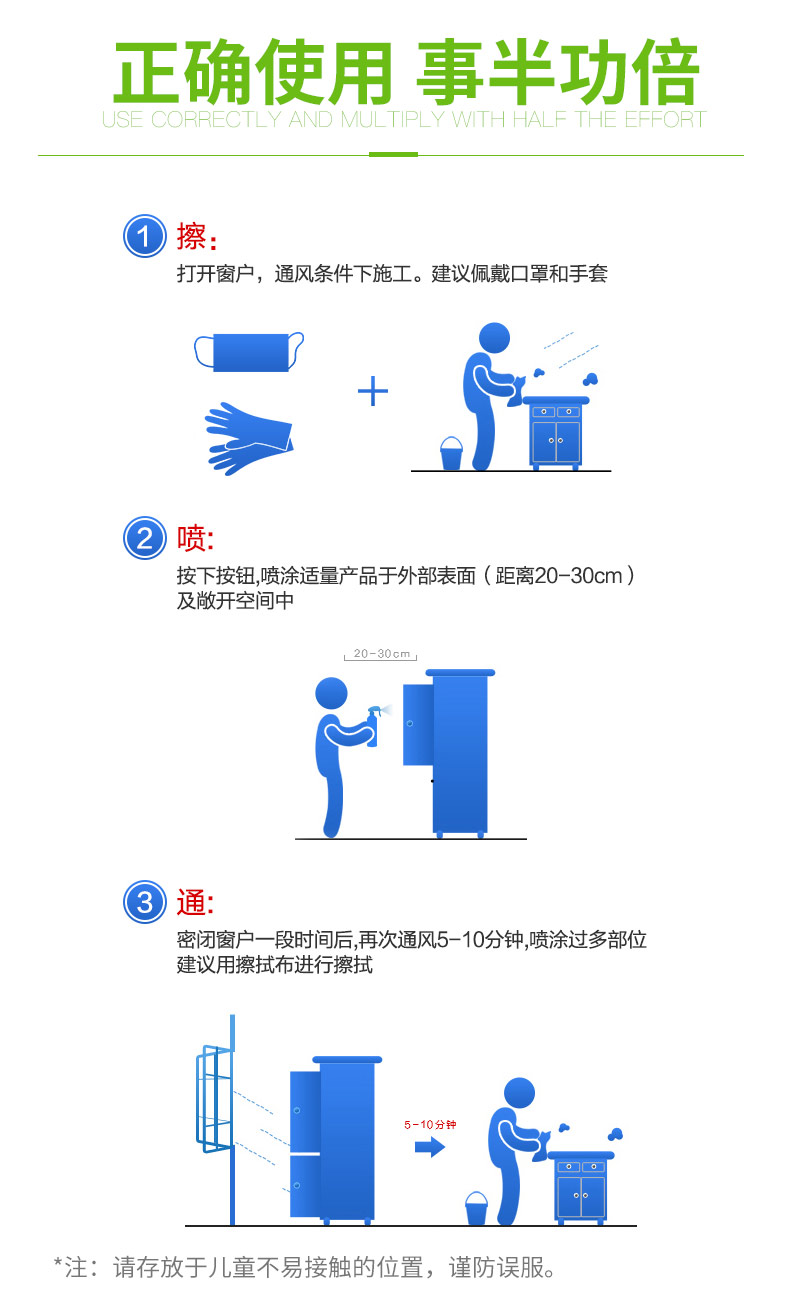 正确使用 事半功倍
USE CORRECTLY AND MULTIPLY WITH HALF THE EFFORT

1 擦:
打开窗户，通风条件下施工。建议佩戴口罩和手套

+

2 喷:
按下按钮,喷涂适量产品于外部表面（距离20-30cm）及敞开空间中

20-30cm

3 通:
密闭窗户一段时间后,再次通风5-10分钟,喷涂过多部位建议用擦拭布进行擦拭

5-10分钟

*注：请存放于儿童不易接触的位置，谨防误服。