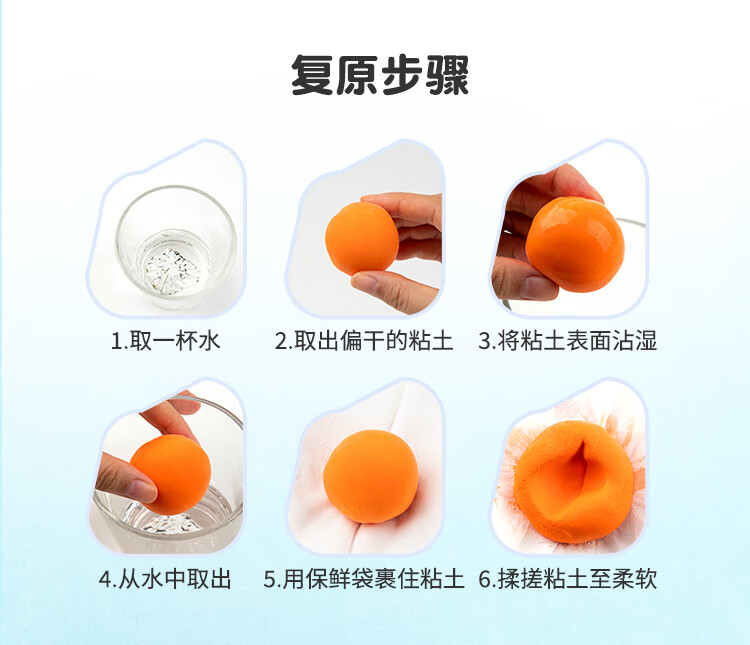 复原步骤

1.取一杯水

2.取出偏干的粘土

3.将粘土表面沾湿

4.从水中取出

5.用保鲜袋裹住粘土

6.揉搓粘土至柔软