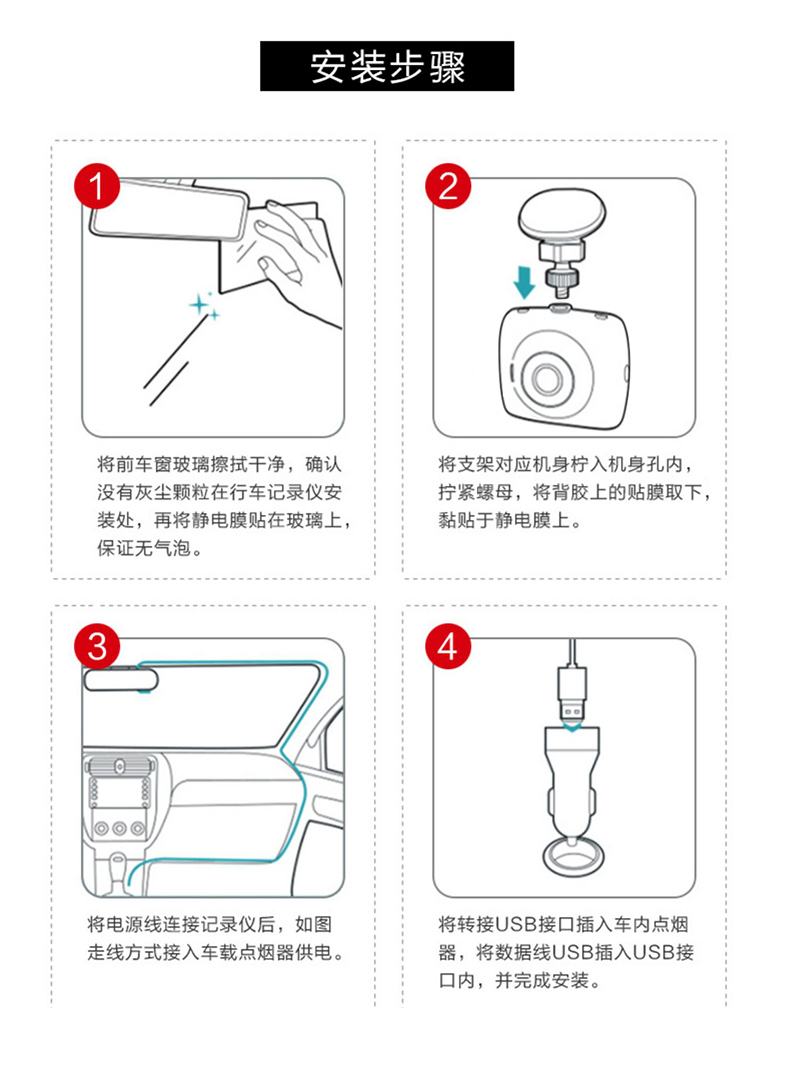 安装步骤

1

将前车窗玻璃擦拭干净，确认没有灰尘颗粒在行车记录仪安装处，再将静电膜贴在玻璃上，保证无气泡。

2

将支架对应机身柠入机身孔内，拧紧螺母，将背胶上的贴膜取下，黏贴于静电膜上。

3

将电源线连接记录仪后，如图走线方式接入车载点烟器供电。

4

将转接USB接口插入车内点烟器，将数据线USB插入USB接口内，并完成安装。