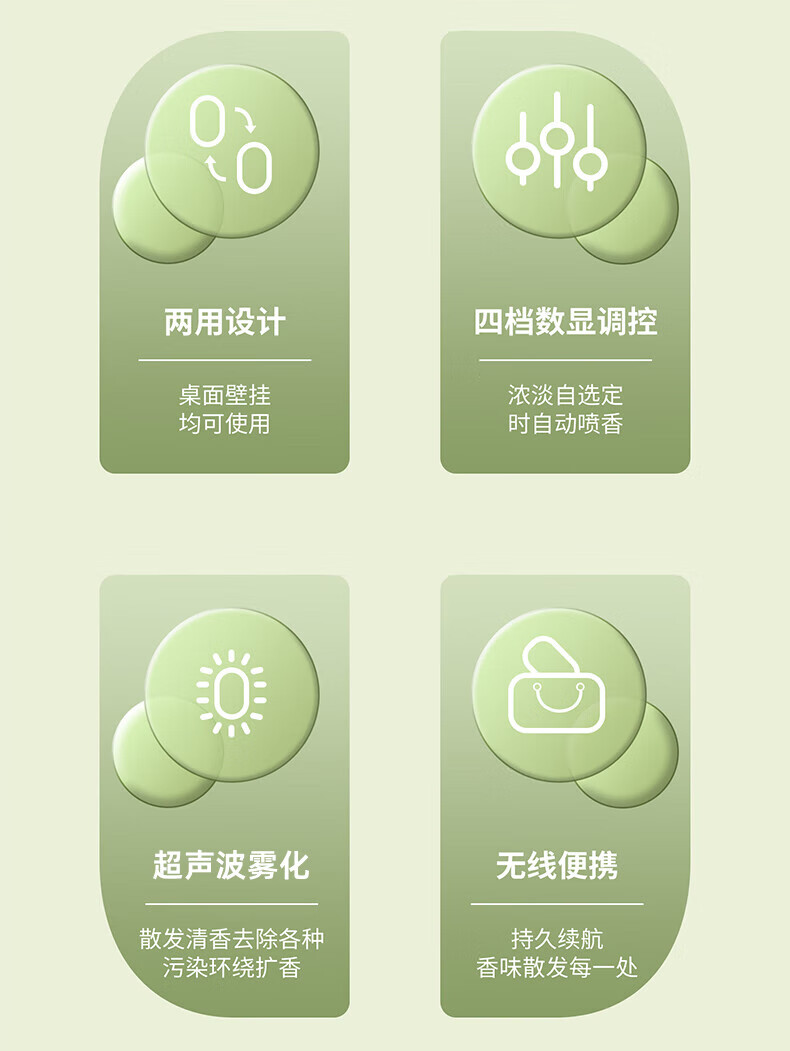 两用设计

桌面壁挂
均可使用

四档数显调控

浓淡自选定
时自动喷香

超声波雾化

散发清香去除各种
污染环绕扩香

无线便携

持久续航
香味散发每一处