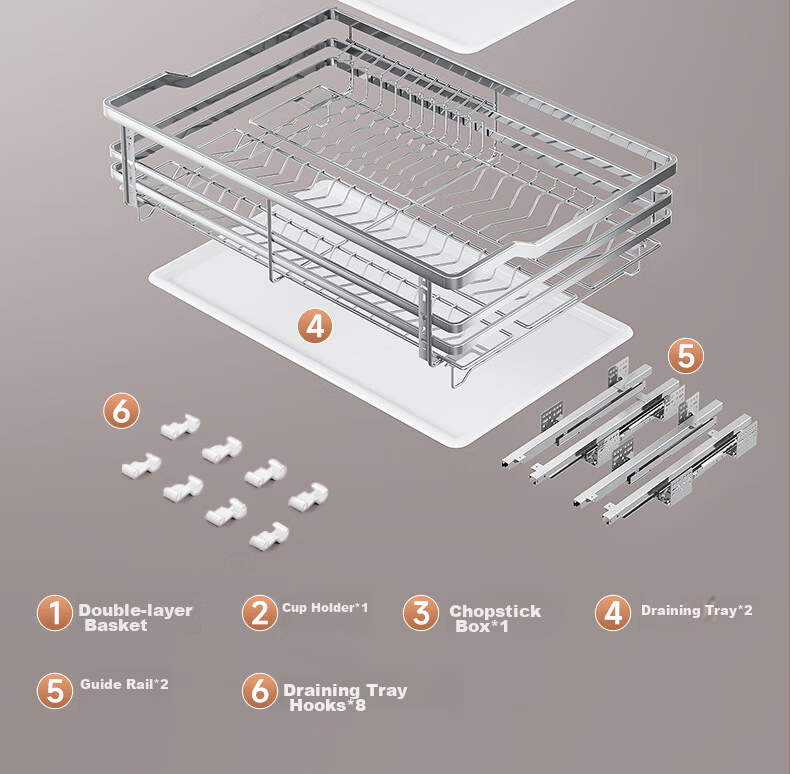 4

5

6

1 Double-layer Basket

2 Cup Holder*1

3 Chopstick Box*1

4 Draining Tray*2

5 Guide Rail*2

6 Draining Tray Hooks*8