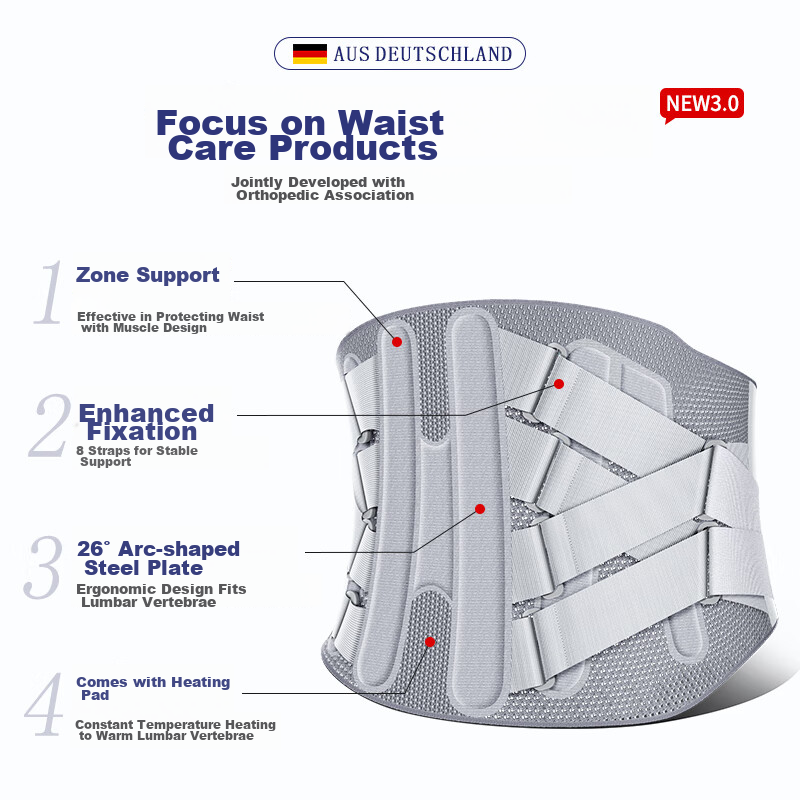 AUS DEUTSCHLAND

NEW3.0

Focus on Waist Care Products

Jointly Developed with Orthopedic Association

1 Zone Support

Effective in Protecting Waist with Muscle Design

2 Enhanced Fixation

8 Straps for Stable Support

3 26° Arc-shaped Steel Plate

Ergonomic Design Fits Lumbar Vertebrae

4 Comes with Heating Pad

Constant Temperature Heating to Warm Lumbar Vertebrae