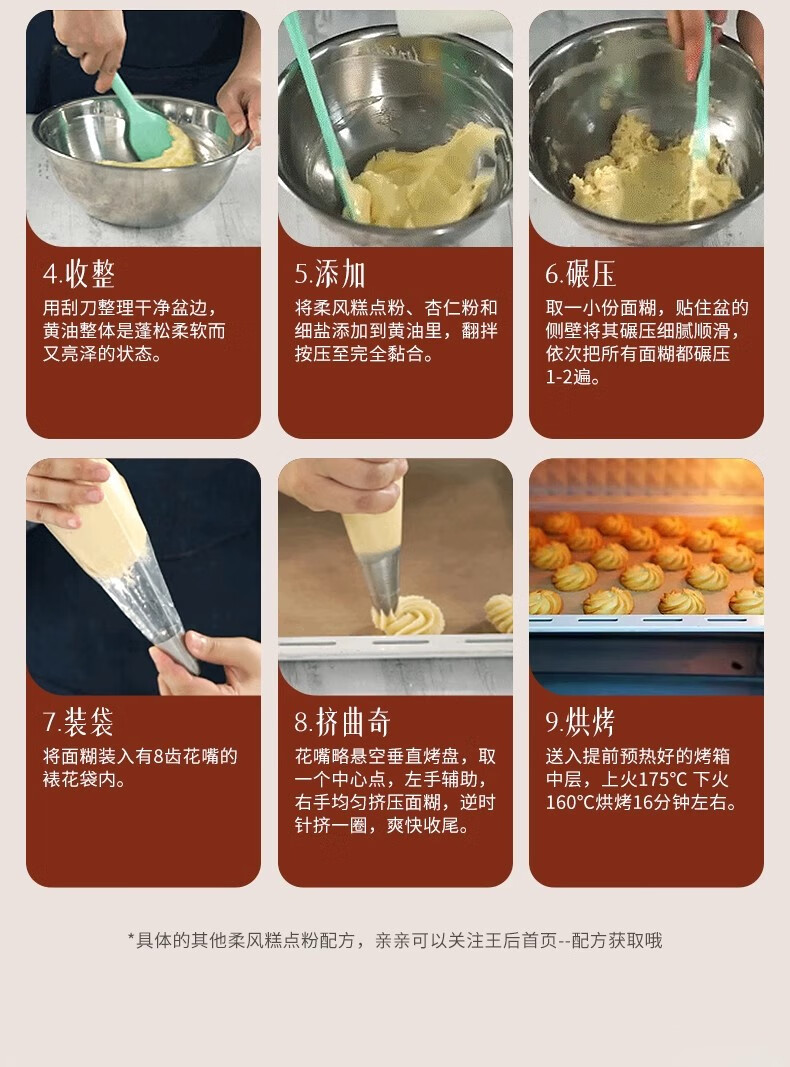 4.收整

用刮刀整理干净盆边，黄油整体是蓬松柔软而又亮泽的状态。

5.添加

将柔风糕点粉、杏仁粉和细盐添加到黄油里，翻拌按压至完全黏合。

6.碾压

取一小份面糊，贴住盆的侧壁将其碾压细腻顺滑，依次把所有面糊都碾压1-2遍。

7.装袋

将面糊装入有8齿花嘴的裱花袋内。

8.挤曲奇

花嘴略悬空垂直烤盘，取一个中心点，左手辅助，右手均匀挤压面糊，逆时针挤一圈，爽快收尾。

9.烘烤

送入提前预热好的烤箱中层，上火175℃ 下火160℃烘烤16分钟左右。

*具体的其他柔风糕点粉配方，亲亲可以关注王后首页--配方获取哦