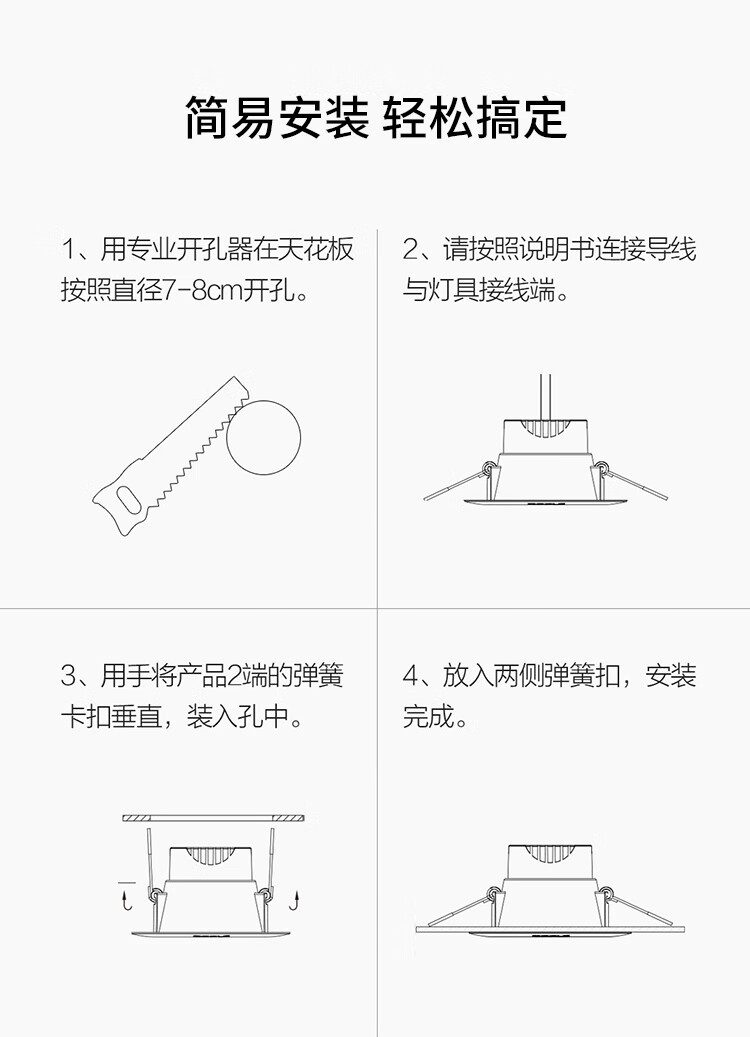 简易安装 轻松搞定

1、用专业开孔器在天花板按照直径7-8cm开孔。

2、请按照说明书连接导线与灯具接线端。

3、用手将产品2端的弹簧卡扣垂直，装入孔中。

4、放入两侧弹簧扣，安装完成。