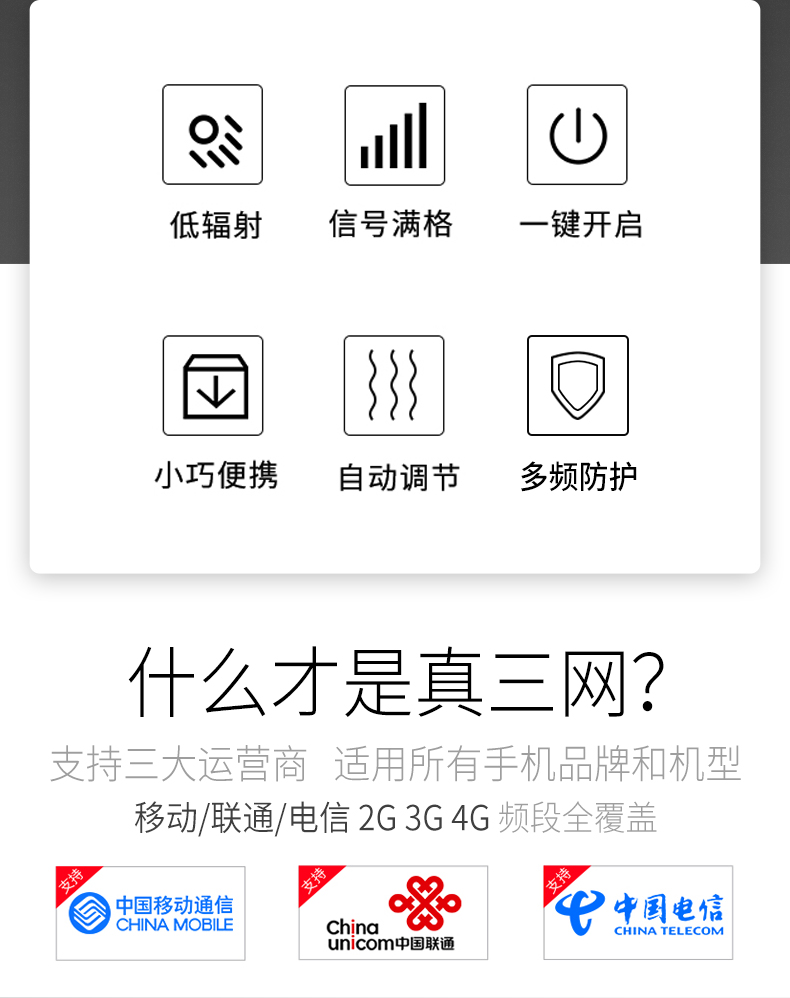 低辐射

信号满格

一键开启

小巧便携

自动调节

多频防护

什么才是真三网?

支持三大运营商 适用所有手机品牌和机型

移动/联通/电信 2G 3G 4G 频段全覆盖

支持

中国移动通信
CHINA MOBILE

支持

China
unicom中国联通

支持

中国电信
CHINA TELECOM