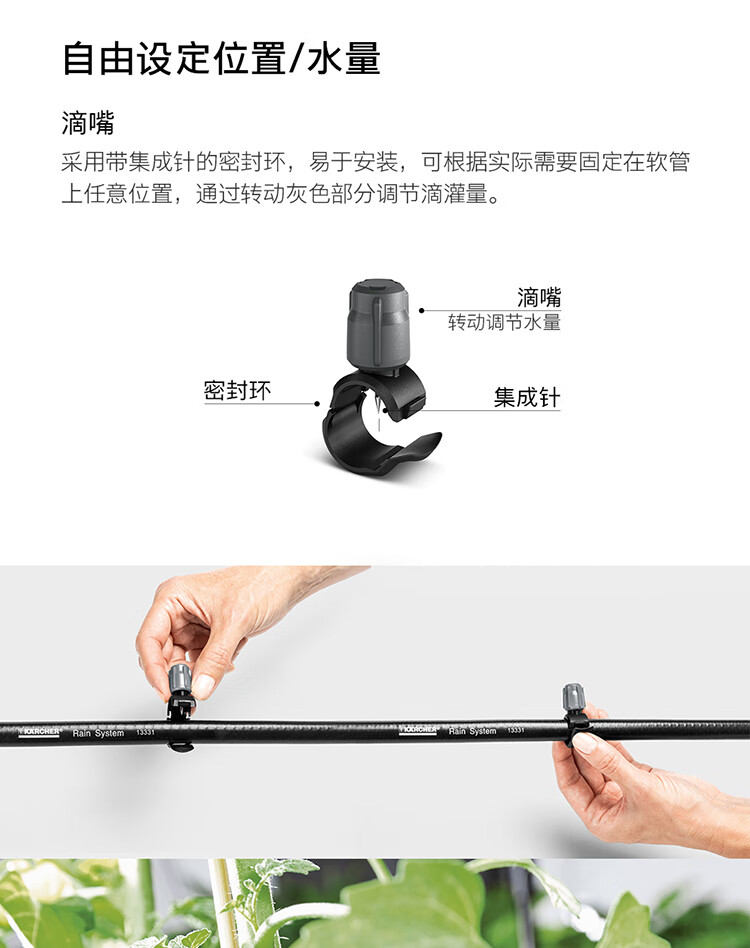 自由设定位置/水量

滴嘴

采用带集成针的密封环，易于安装，可根据实际需要固定在软管上任意位置，通过转动灰色部分调节滴灌量。

滴嘴
转动调节水量

密封环

集成针

KÄRCHER Rain System 13331

KÄRCHER Rain System 13331