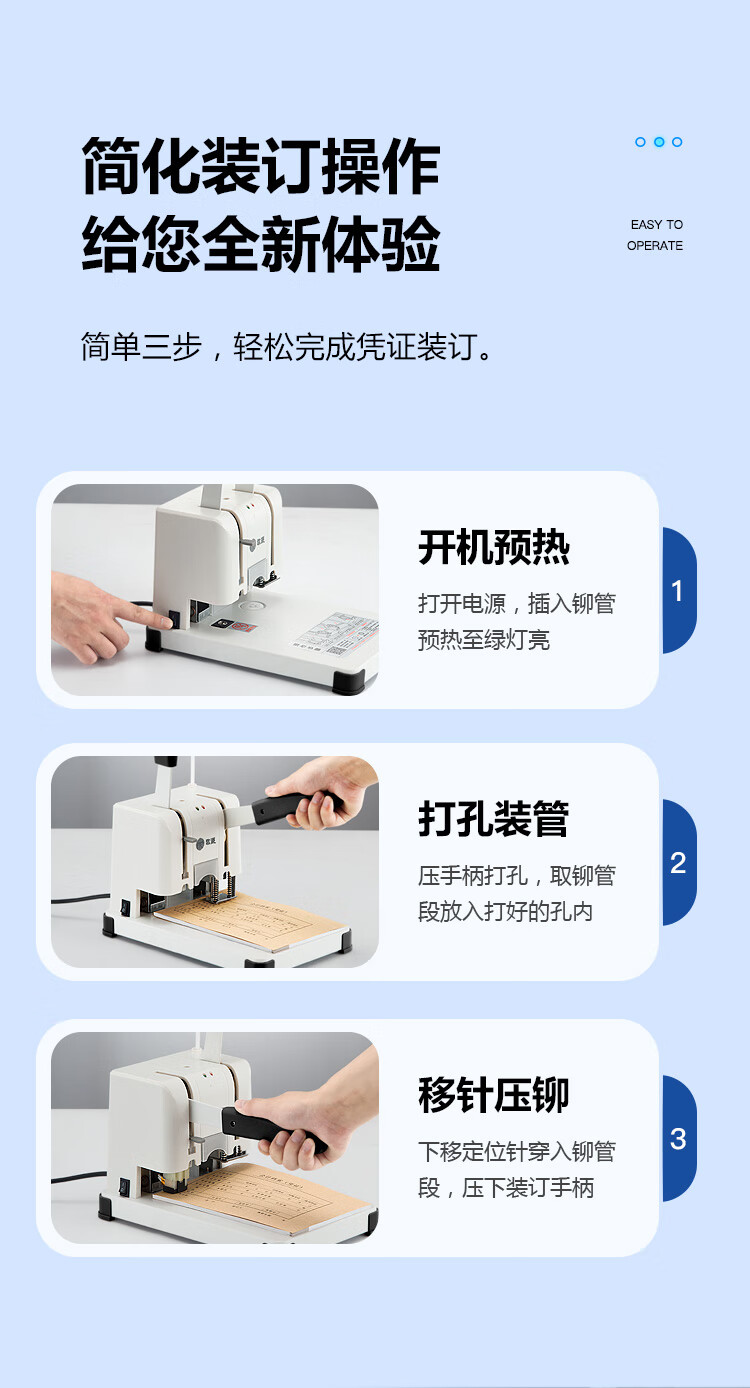 简化装订操作
给您全新体验

EASY TO OPERATE

简单三步，轻松完成凭证装订。

开机预热
打开电源，插入铆管预热至绿灯亮

1

打孔装管
压手柄打孔，取铆管段放入打好的孔内

2

移针压铆
下移定位针穿入铆管段，压下装订手柄

3