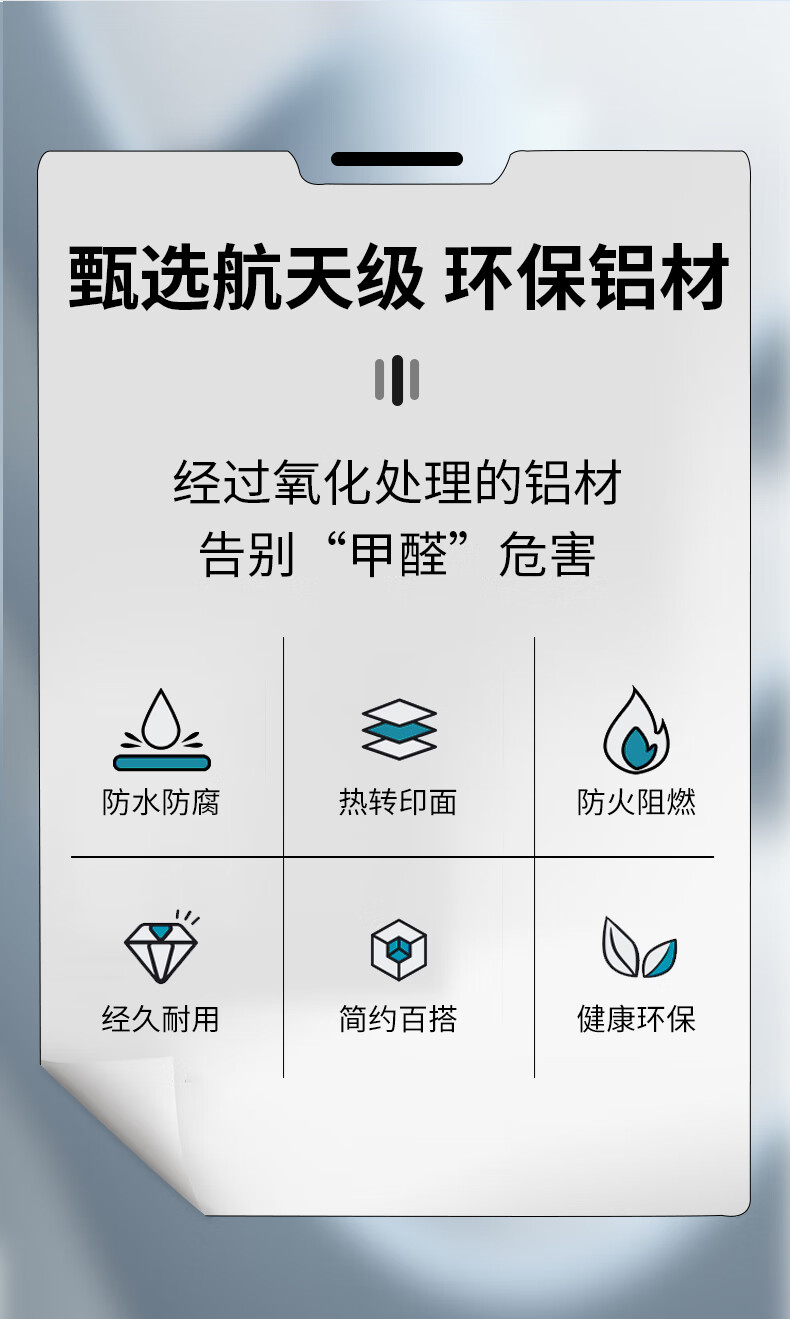 甄选航天级 环保铝材

经过氧化处理的铝材
告别“甲醛”危害

防水防腐

热转印面

防火阻燃

经久耐用

简约百搭

健康环保