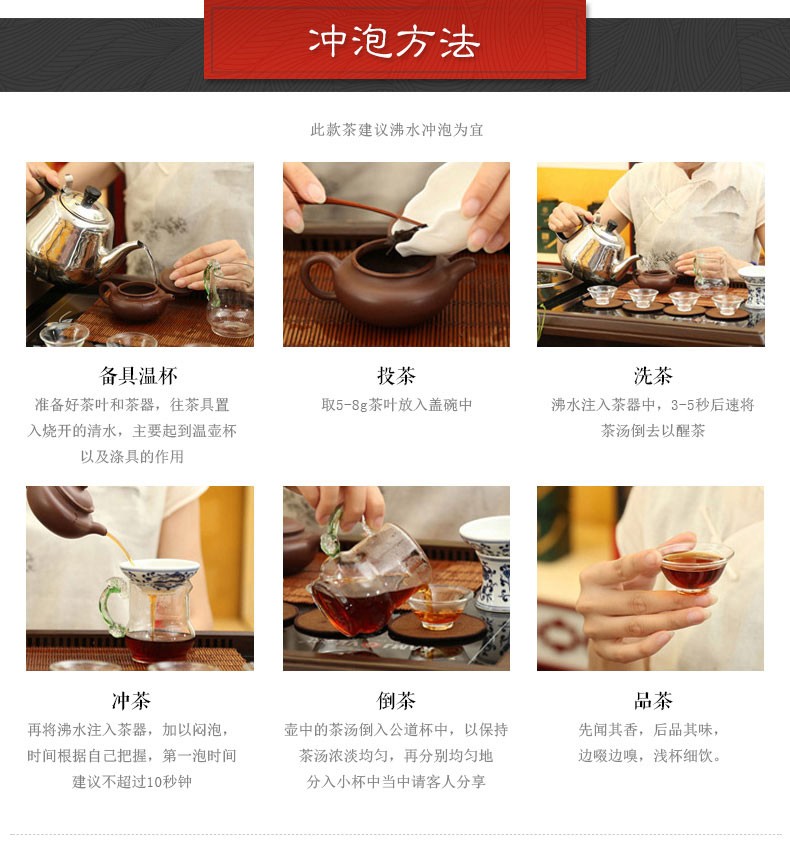 冲泡方法

此款茶建议沸水冲泡为宜

备具温杯
准备好茶叶和茶器，往茶具置入烧开的清水，主要起到温壶杯以及涤具的作用

投茶
取5-8g茶叶放入盖碗中

洗茶
沸水注入茶器中，3-5秒后速将茶汤倒去以醒茶

冲茶
再将沸水注入茶器，加以闷泡，时间根据自己把握，第一泡时间建议不超过10秒钟

倒茶
壶中的茶汤倒入公道杯中，以保持茶汤浓淡均匀，再分别均匀地分入小杯中当中请客人分享

品茶
先闻其香，后品其味，边啜边嗅，浅杯细饮。