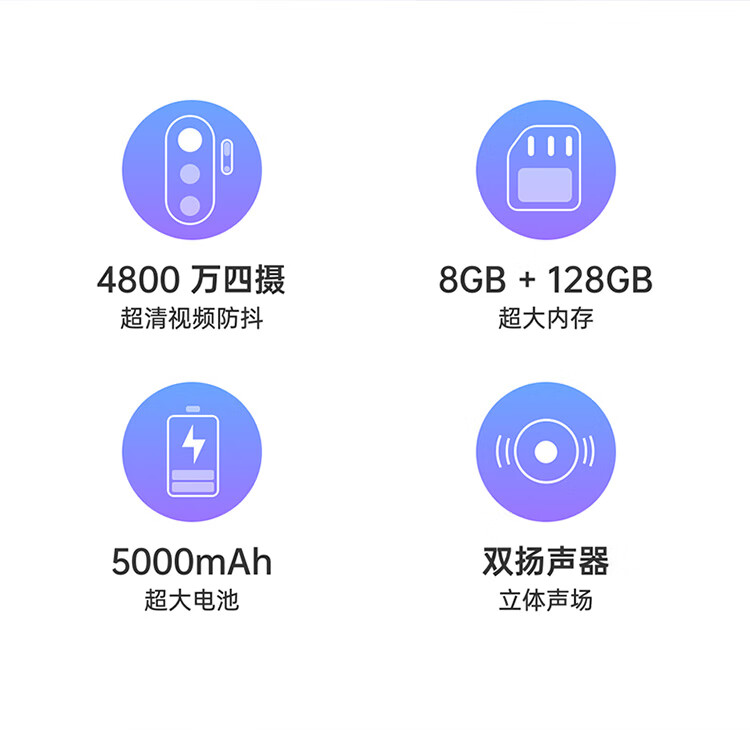 4800万四摄
超清视频防抖

8GB + 128GB
超大内存

5000mAh
超大电池

双扬声器
立体声场