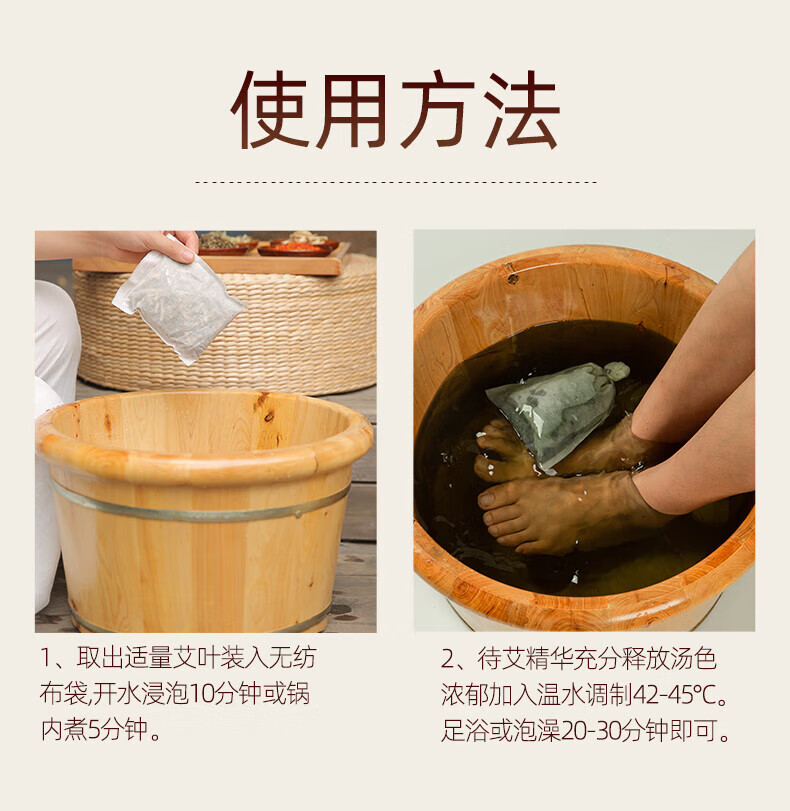 使用方法

1、取出适量艾叶装入无纺布袋,开水浸泡10分钟或锅内煮5分钟。

2、待艾精华充分释放汤色浓郁加入温水调制42-45℃。足浴或泡澡20-30分钟即可。