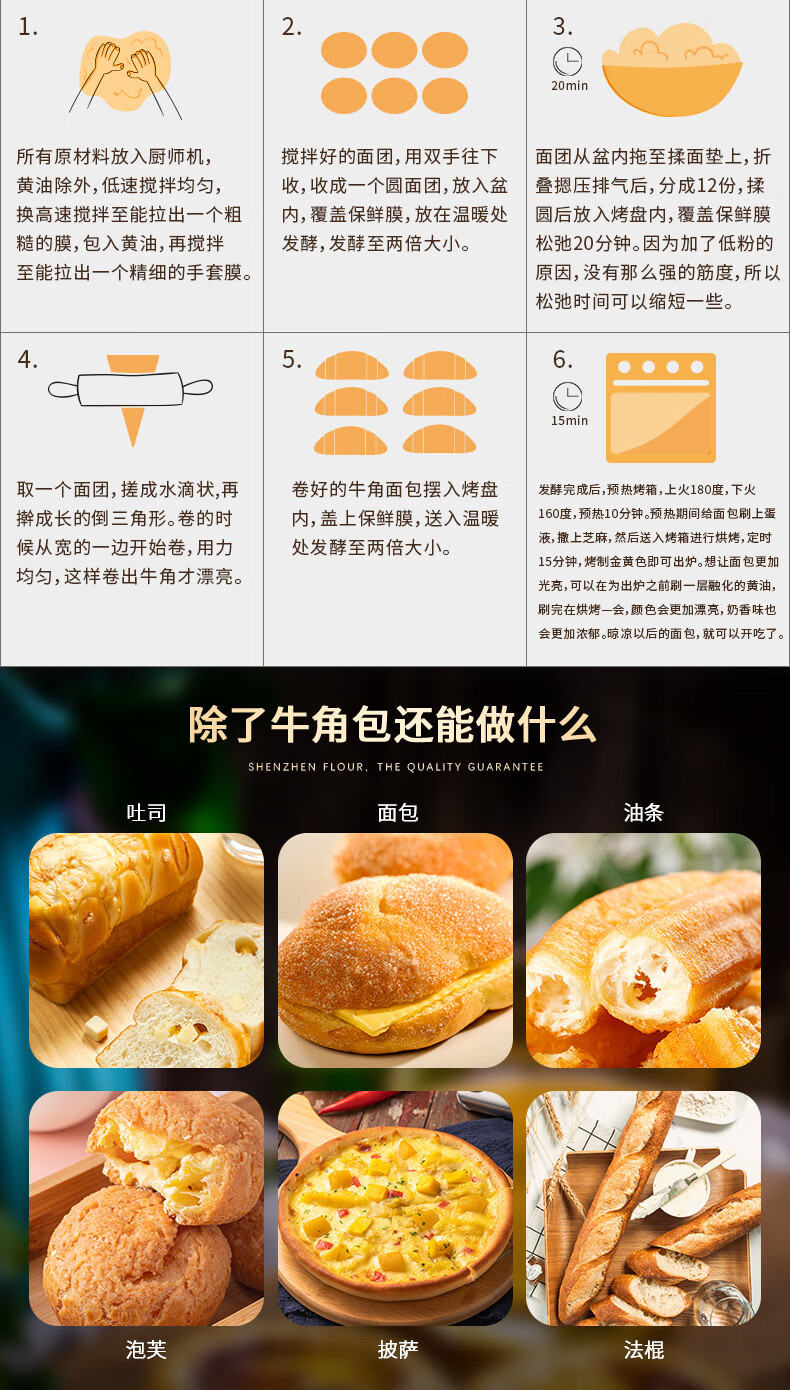 1.

所有原材料放入厨师机，黄油除外，低速搅拌均匀，换高速搅拌至能拉出一个粗糙的膜，包入黄油，再搅拌至能拉出一个精细的手套膜。

2.

搅拌好的面团，用双手往下收，收成一个圆面团，放入盆内，覆盖保鲜膜，放在温暖处发酵，发酵至两倍大小。

3.

20min

面团从盆内拖至揉面垫上，折叠摁压排气后，分成12份，揉圆后放入烤盘内，覆盖保鲜膜松弛20分钟。因为加了低粉的原因，没有那么强的筋度，所以松弛时间可以缩短一些。

4.

取一个面团，搓成水滴状，再擀成长的倒三角形。卷的时候从宽的一边开始卷，用力均匀，这样卷出牛角才漂亮。

5.

卷好的牛角面包摆入烤盘内，盖上保鲜膜，送入温暖处发酵至两倍大小。

6.

15min

发酵完成后，预热烤箱，上火180度，下火160度，预热10分钟。预热期间给面包刷上蛋液，撒上芝麻，然后送入烤箱进行烘烤，定时15分钟，烤制金黄色即可出炉。想让面包更加光亮，可以在为出炉之前刷一层融化的黄油，刷完在烘烤一会，颜色会更加漂亮，奶香味也会更加浓郁。晾凉以后的面包，就可以开吃了。

除了牛角包还能做什么

SHENZHEN FLOUR, THE QUALITY GUARANTEE

吐司

面包

油条

泡芙

披萨

法棍