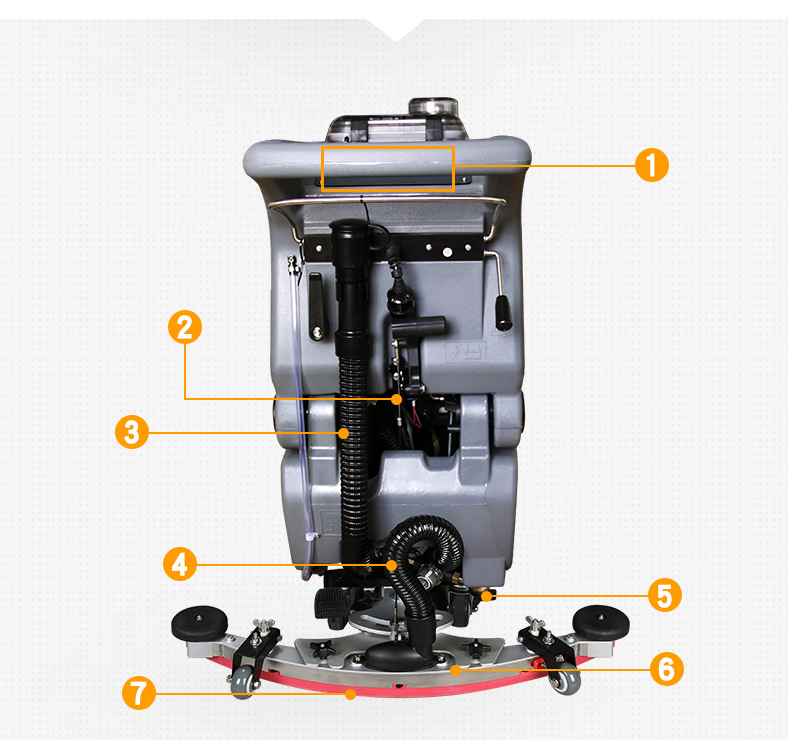 1
2
3
4
5
6
7