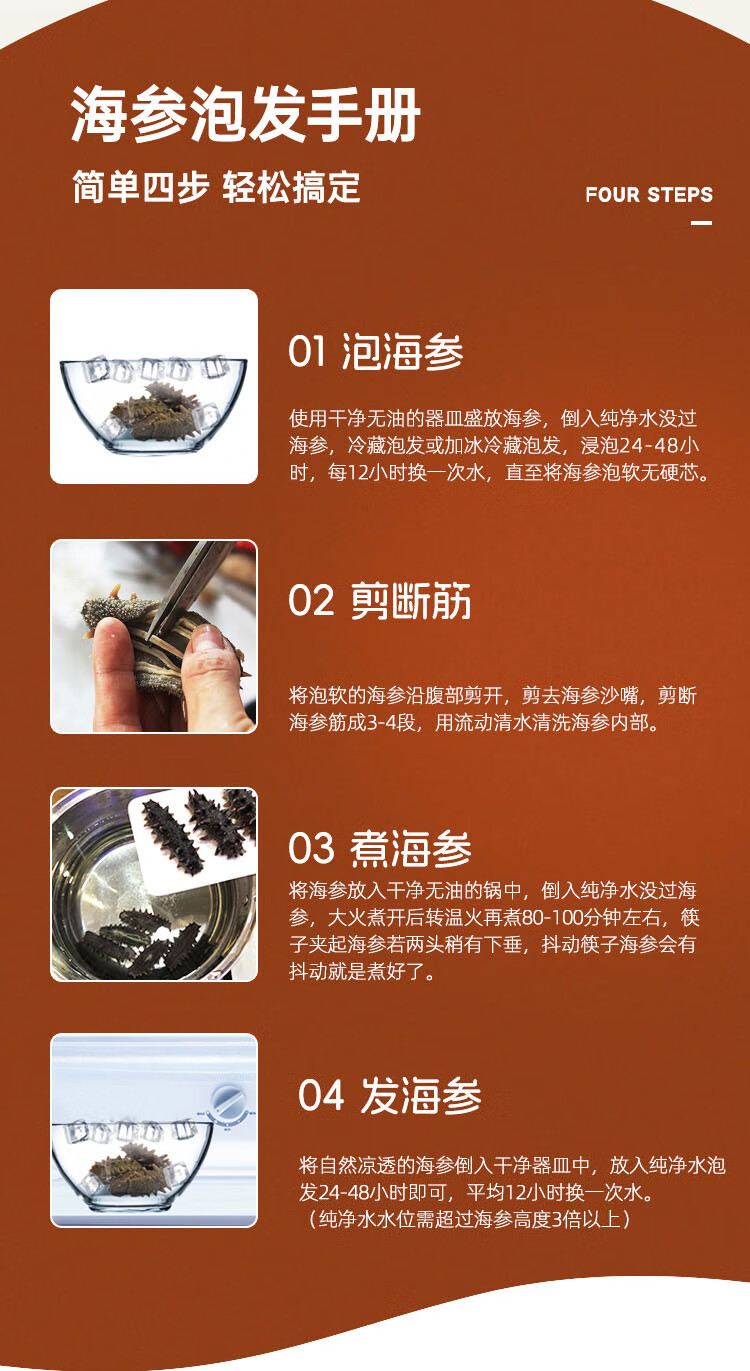 海参泡发手册

简单四步 轻松搞定

FOUR STEPS

01 泡海参

使用干净无油的器皿盛放海参，倒入纯净水没过海参，冷藏泡发或加冰冷藏泡发，浸泡24-48小时，每12小时换一次水，直至将海参泡软无硬芯。

02 剪断筋

将泡软的海参沿腹部剪开，剪去海参沙嘴，剪断海参筋成3-4段，用流动清水清洗海参内部。

03 煮海参

将海参放入干净无油的锅中，倒入纯净水没过海参，大火煮开后转温火再煮80-100分钟左右，筷子夹起海参若两头稍有下垂，抖动筷子海参会有抖动就是煮好了。

04 发海参

将自然凉透的海参倒入干净器皿中，放入纯净水泡发24-48小时即可，平均12小时换一次水。
（纯净水水位需超过海参高度3倍以上）