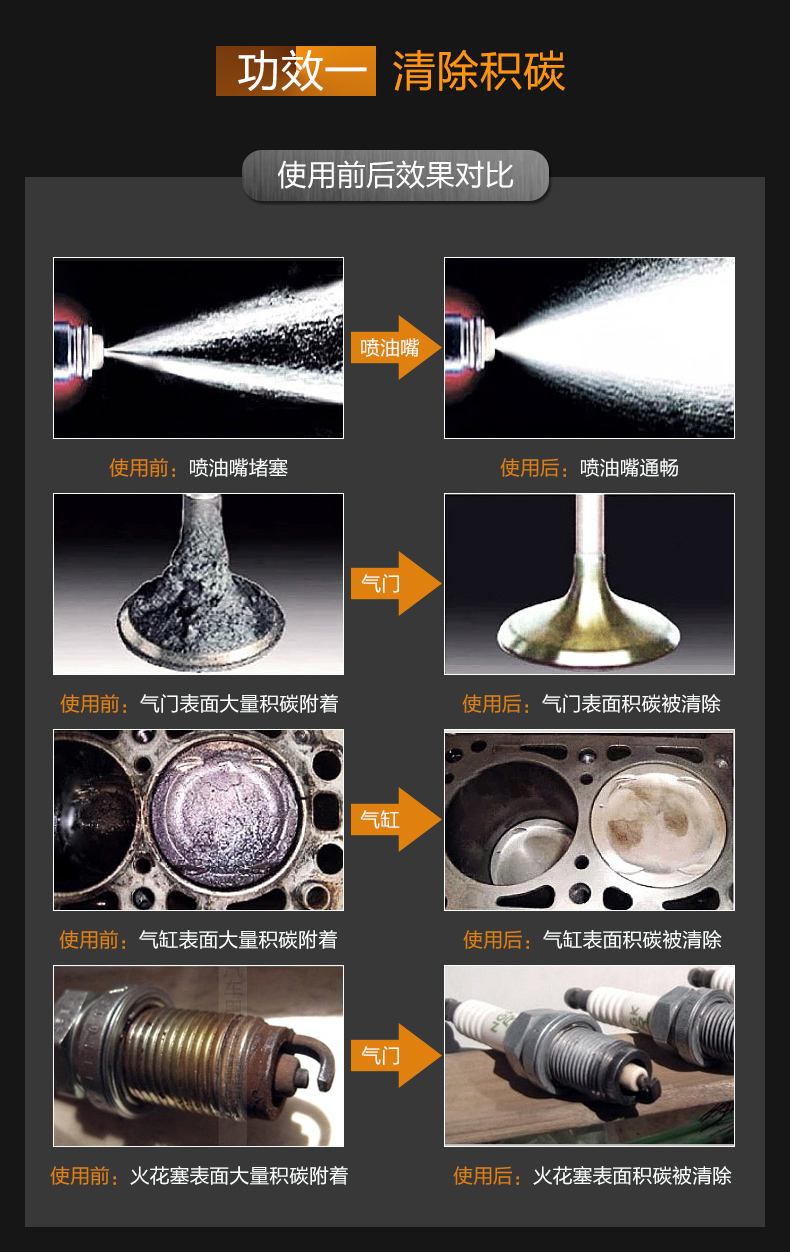 功效一 清除积碳

使用前后效果对比

喷油嘴

使用前：喷油嘴堵塞

使用后：喷油嘴通畅

气门

使用前：气门表面大量积碳附着

使用后：气门表面积碳被清除

气缸

使用前：气缸表面大量积碳附着

使用后：气缸表面积碳被清除

气门

使用前：火花塞表面大量积碳附着

使用后：火花塞表面积碳被清除