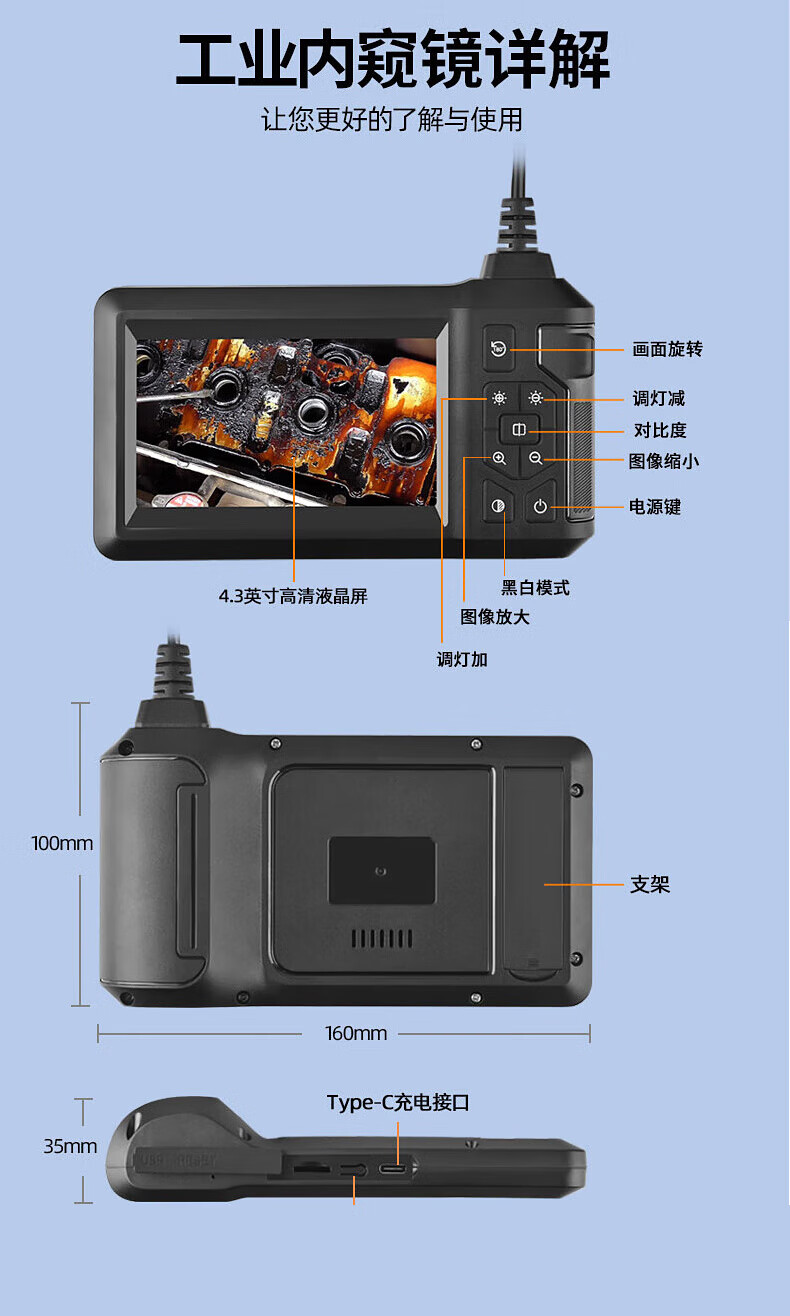 工业内窥镜详解

让您更好的了解与使用

画面旋转

调灯减

对比度

图像缩小

电源键

4.3英寸高清液晶屏

黑白模式

图像放大

调灯加

100mm

支架

160mm

Type-C充电接口

35mm