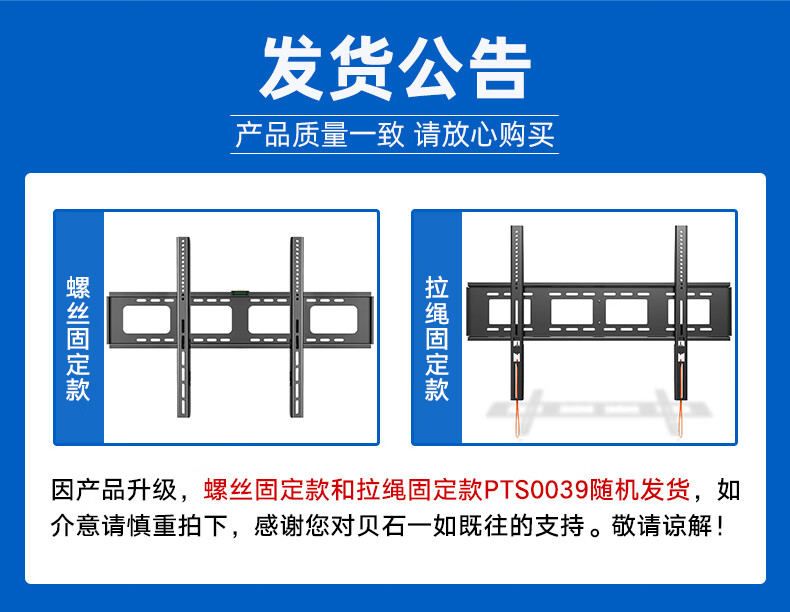 发货公告

产品质量一致 请放心购买

螺丝固定款

拉绳固定款

因产品升级，螺丝固定款和拉绳固定款PTS0039随机发货，如介意请慎重拍下，感谢您对贝石一如既往的支持。敬请谅解！