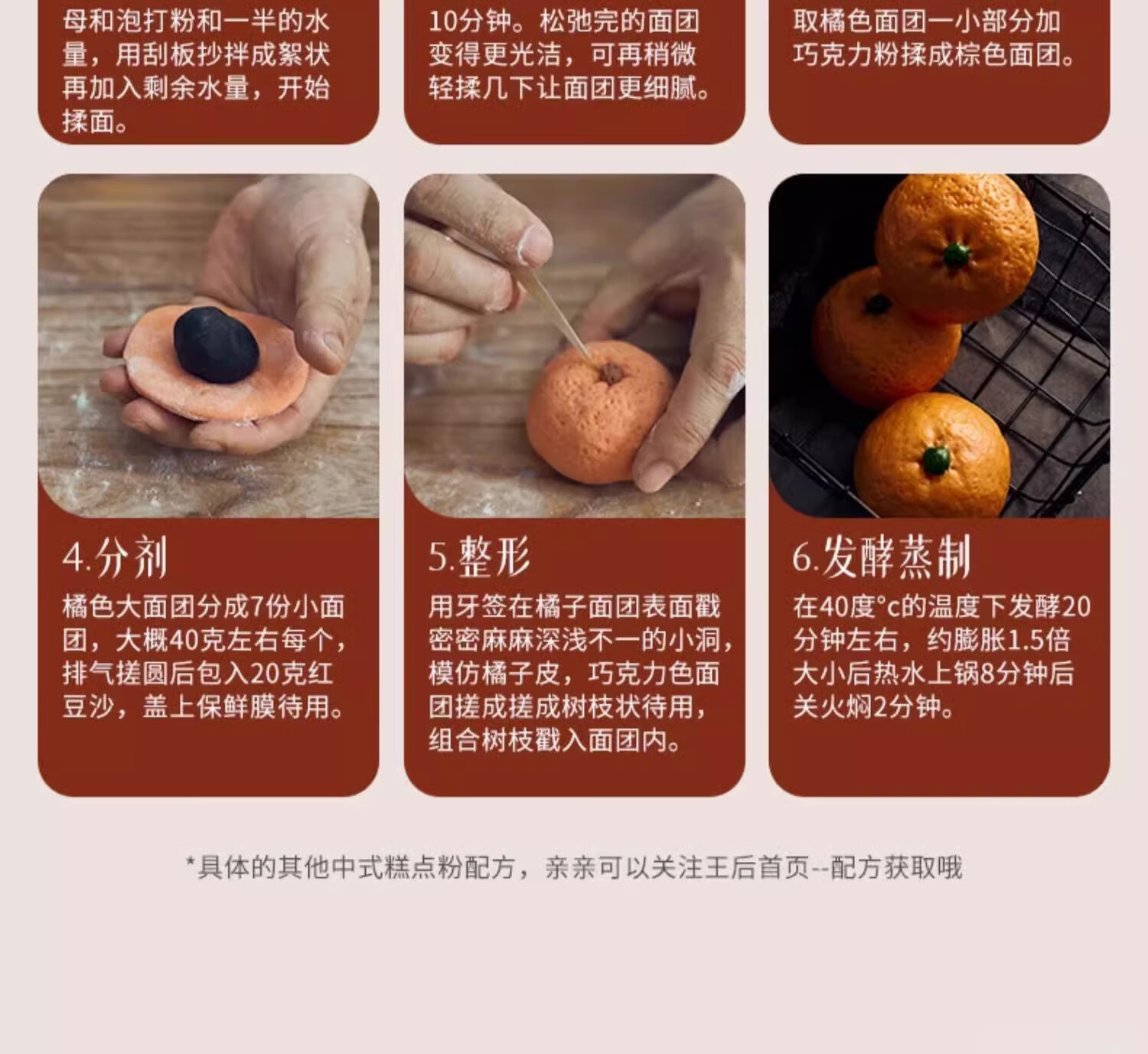 母和泡打粉和一半的水量，用刮板抄拌成絮状再加入剩余水量，开始揉面。

10分钟。松弛完的面团变得更光洁，可再稍微轻揉几下让面团更细腻。

取橘色面团一小部分加巧克力粉揉成棕色面团。

4.分剂
橘色大面团分成7份小面团，大概40克左右每个，排气搓圆后包入20克红豆沙，盖上保鲜膜待用。

5.整形
用牙签在橘子面团表面戳密密麻麻深浅不一的小洞，模仿橘子皮，巧克力色面团搓成搓成树枝状待用，组合树枝戳入面团内。

6.发酵蒸制
在40度°c的温度下发酵20分钟左右，约膨胀1.5倍大小后热水上锅8分钟后关火焖2分钟。

*具体的其他中式糕点粉配方，亲亲可以关注王后首页--配方获取哦